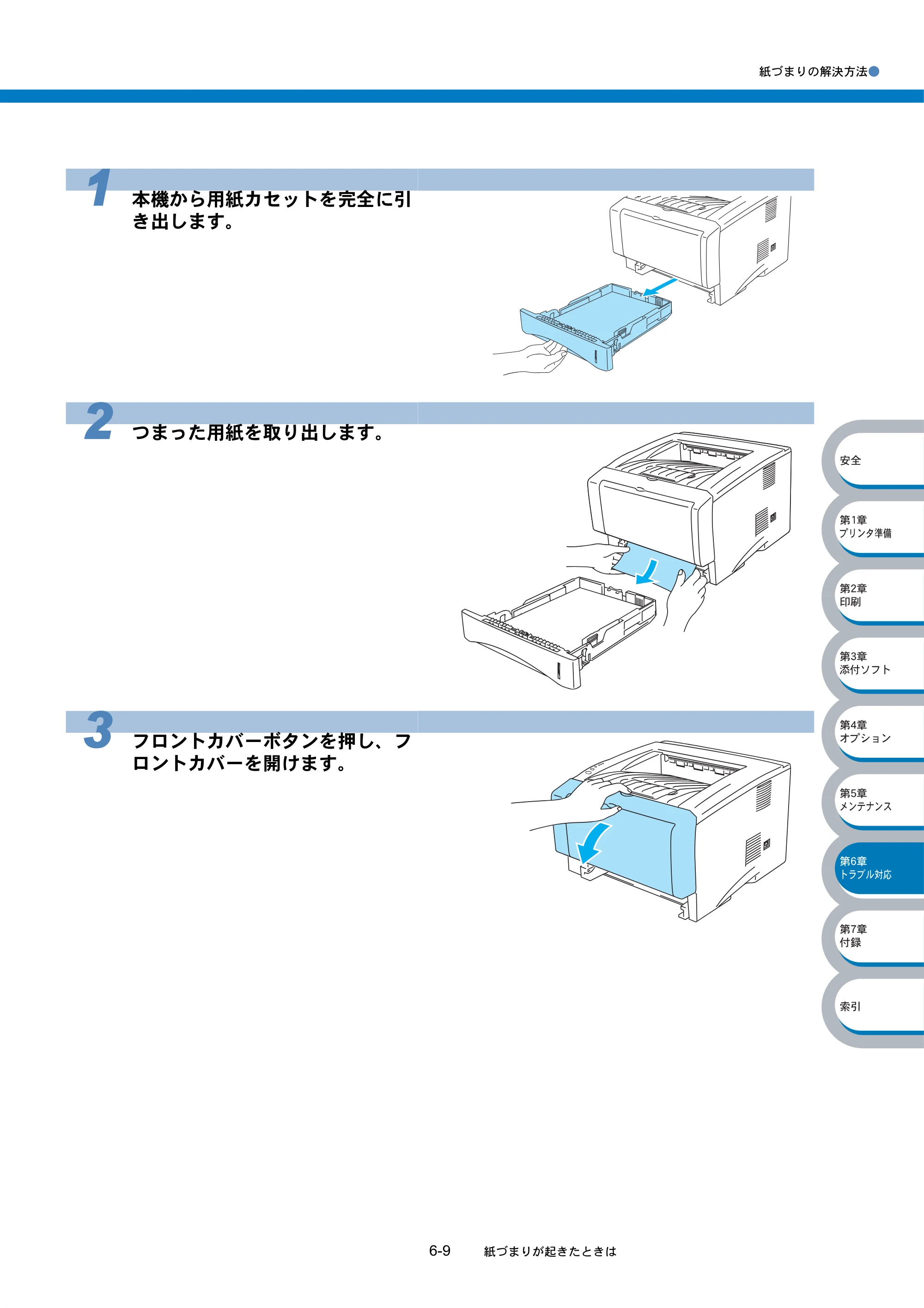 紙づまりの解決方法

1 本機から用紙カセットを完全に引き出します。

2 つまった用紙を取り出します。

3 フロントカバーボタンを押し、フロントカバーを開けます。

安全

第1章
プリンタ準備

第2章
印刷

第3章
添付ソフト

第4章
オプション

第5章
メンテナンス

第6章
トラブル対応

第7章
付録

索引

6-9 紙づまりが起きたときは