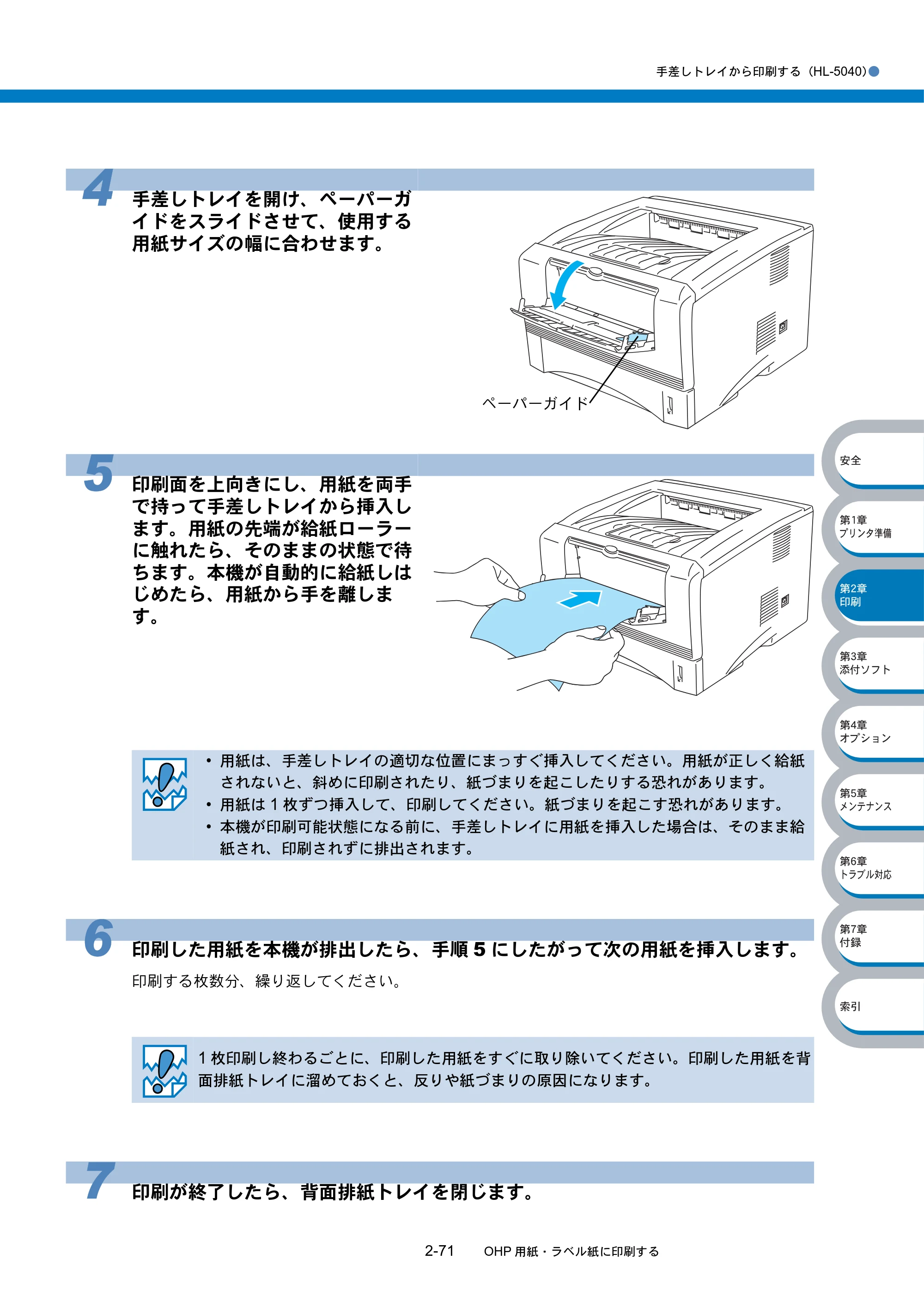 手差しトレイから印刷する（HL-5040）

4

手差しトレイを開け、ペーパーガイドをスライドさせて、使用する用紙サイズの幅に合わせます。

ペーパーガイド

5

印刷面を上向きにし、用紙を両手で持って手差しトレイから挿入します。用紙の先端が給紙ローラーに触れたら、そのままの状態で待ちます。本機が自動的に給紙しはじめたら、用紙から手を離します。

• 用紙は、手差しトレイの適切な位置にまっすぐ挿入してください。用紙が正しく給紙されないと、斜めに印刷されたり、紙づまりを起こしたりする恐れがあります。
• 用紙は1枚ずつ挿入して、印刷してください。紙づまりを起こす恐れがあります。
• 本機が印刷可能状態になる前に、手差しトレイに用紙を挿入した場合は、そのまま給紙され、印刷されずに排出されます。

6

印刷した用紙を本機が排出したら、手順5にしたがって次の用紙を挿入します。

印刷する枚数分、繰り返してください。

1枚印刷し終わるごとに、印刷した用紙をすぐに取り除いてください。印刷した用紙を背面排紙トレイに溜めておくと、反りや紙づまりの原因になります。

7

印刷が終了したら、背面排紙トレイを閉じます。

安全

第1章
プリンタ準備

第2章
印刷

第3章
添付ソフト

第4章
オプション

第5章
メンテナンス

第6章
トラブル対応

第7章
付録

索引

2-71　OHP用紙・ラベル紙に印刷する