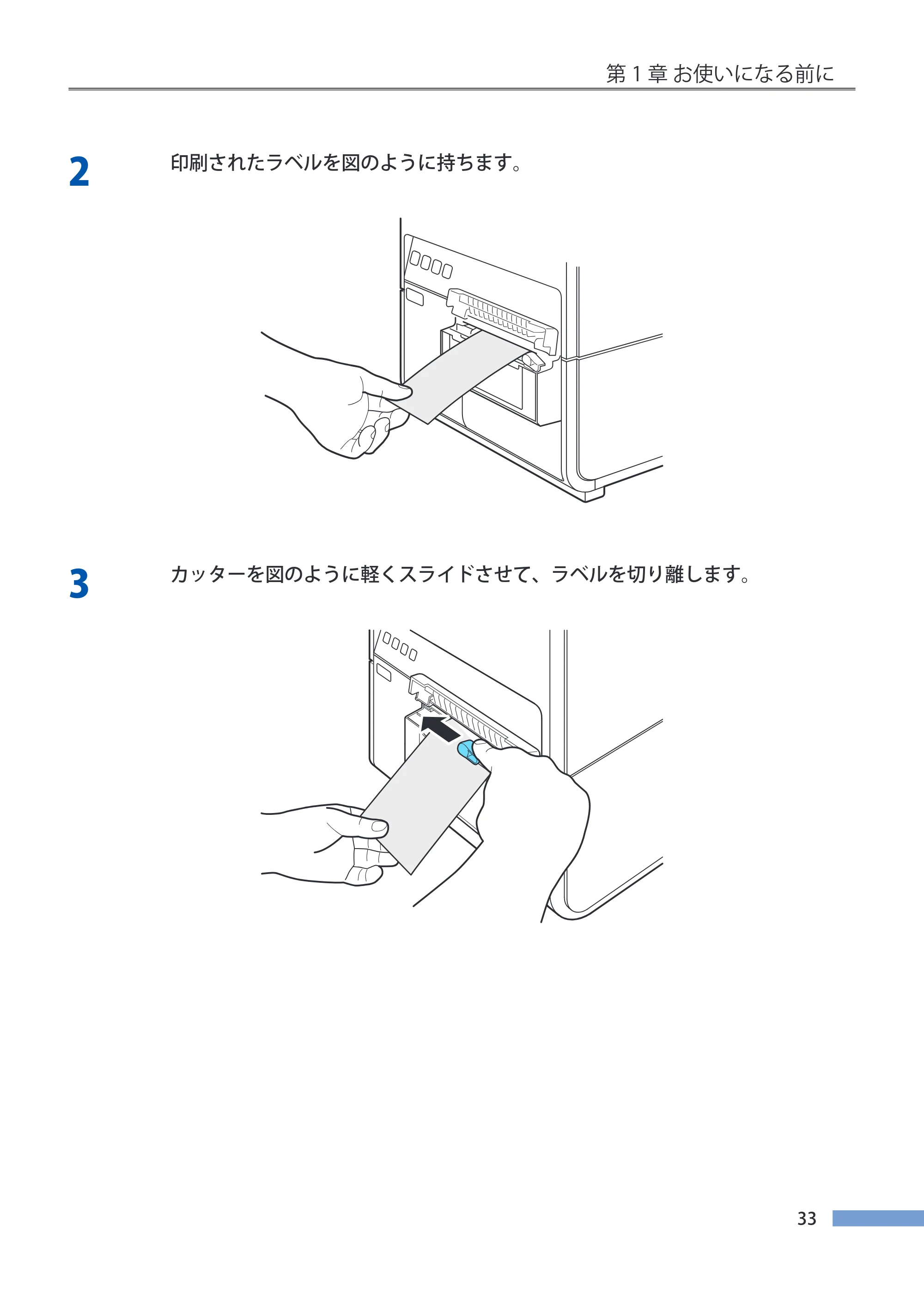 第1章 お使いになる前に

2

印刷されたラベルを図のように持ちます。

3

カッターを図のように軽くスライドさせて、ラベルを切り離します。

33