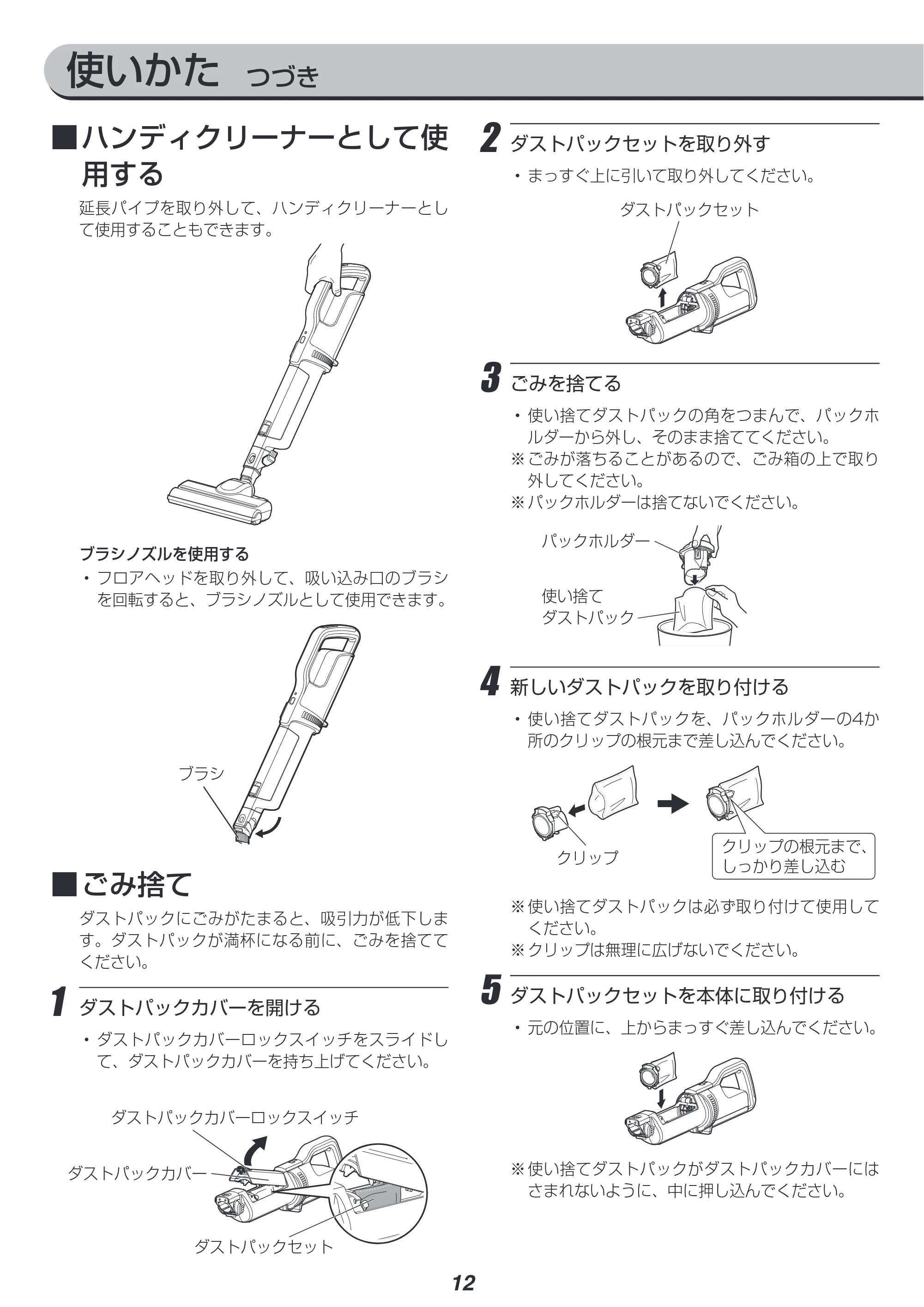 使いかた つづき

■ハンディクリーナーとして使用する

延長パイプを取り外して、ハンディクリーナーとして使用することもできます。

ブラシノズルを使用する

• フロアヘッドを取り外して、吸い込み口のブラシを回転すると、ブラシノズルとして使用できます。

ブラシ

■ごみ捨て

ダストパックにごみがたまると、吸引力が低下します。ダストパックが満杯になる前に、ごみを捨ててください。

1 ダストパックカバーを開ける

• ダストパックカバーロックスイッチをスライドして、ダストパックカバーを持ち上げてください。

ダストパックカバーロックスイッチ

ダストパックカバー

ダストパックセット

2 ダストパックセットを取り外す

• まっすぐ上に引いて取り外してください。

ダストパックセット

3 ごみを捨てる

• 使い捨てダストパックの角をつまんで、パックホルダーから外し、そのまま捨ててください。
※ごみが落ちることがあるので、ごみ箱の上で取り外してください。
※パックホルダーは捨てないでください。

パックホルダー

使い捨て
ダストパック

4 新しいダストパックを取り付ける

• 使い捨てダストパックを、パックホルダーの4か所のクリップの根元まで差し込んでください。

クリップ

クリップの根元まで、
しっかり差し込む

※使い捨てダストパックは必ず取り付けて使用してください。
※クリップは無理に広げないでください。

5 ダストパックセットを本体に取り付ける

• 元の位置に、上からまっすぐ差し込んでください。

※使い捨てダストパックがダストパックカバーにはさまれないように、中に押し込んでください。

12