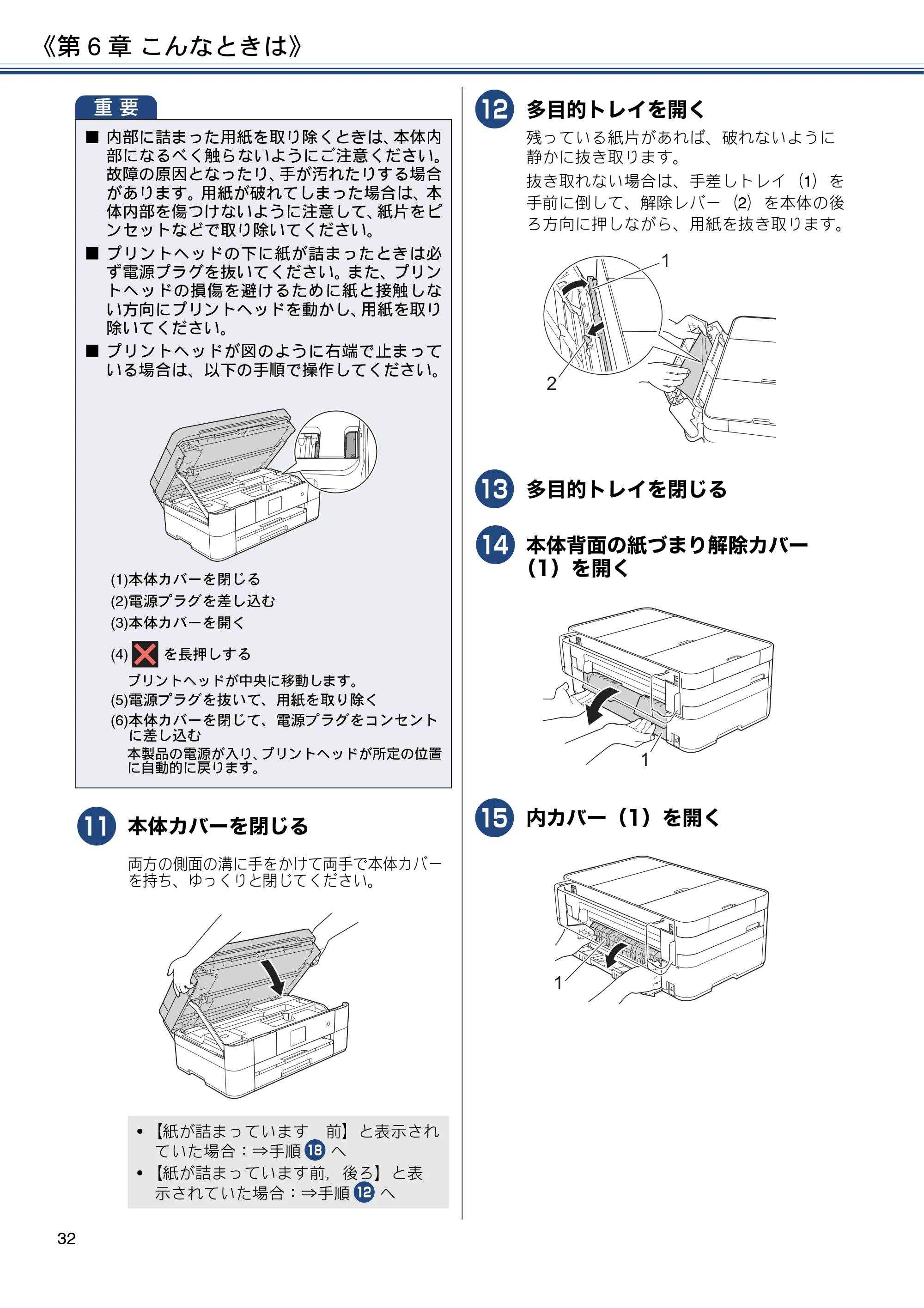 《第6章 こんなときは》

重要

■ 内部に詰まった用紙を取り除くときは、本体内部になるべく触らないようにご注意ください。故障の原因となったり、手が汚れたりする場合があります。用紙が破れてしまった場合は、本体内部を傷つけないように注意して、紙片をピンセットなどで取り除いてください。

■ プリントヘッドの下に紙が詰まったときは必ず電源プラグを抜いてください。また、プリントヘッドの損傷を避けるために紙と接触しない方向にプリントヘッドを動かし、用紙を取り除いてください。

■ プリントヘッドが図のように右端で止まっている場合は、以下の手順で操作してください。

(1)本体カバーを閉じる
(2)電源プラグを差し込む
(3)本体カバーを開く
(4) を長押しする
プリントヘッドが中央に移動します。
(5)電源プラグを抜いて、用紙を取り除く
(6)本体カバーを閉じて、電源プラグをコンセントに差し込む
本製品の電源が入り、プリントヘッドが所定の位置に自動的に戻ります。

11 本体カバーを閉じる

両方の側面の溝に手をかけて両手で本体カバーを持ち、ゆっくりと閉じてください。

• 【紙が詰まっています 前】と表示されていた場合：⇒手順18へ
• 【紙が詰まっています前，後ろ】と表示されていた場合：⇒手順12へ

12 多目的トレイを開く

残っている紙片があれば、破れないように静かに抜き取ります。

抜き取れない場合は、手差しトレイ(1)を手前に倒して、解除レバー(2)を本体の後ろ方向に押しながら、用紙を抜き取ります。

1
2

13 多目的トレイを閉じる

14 本体背面の紙づまり解除カバー(1)を開く

1

15 内カバー(1)を開く

1

32