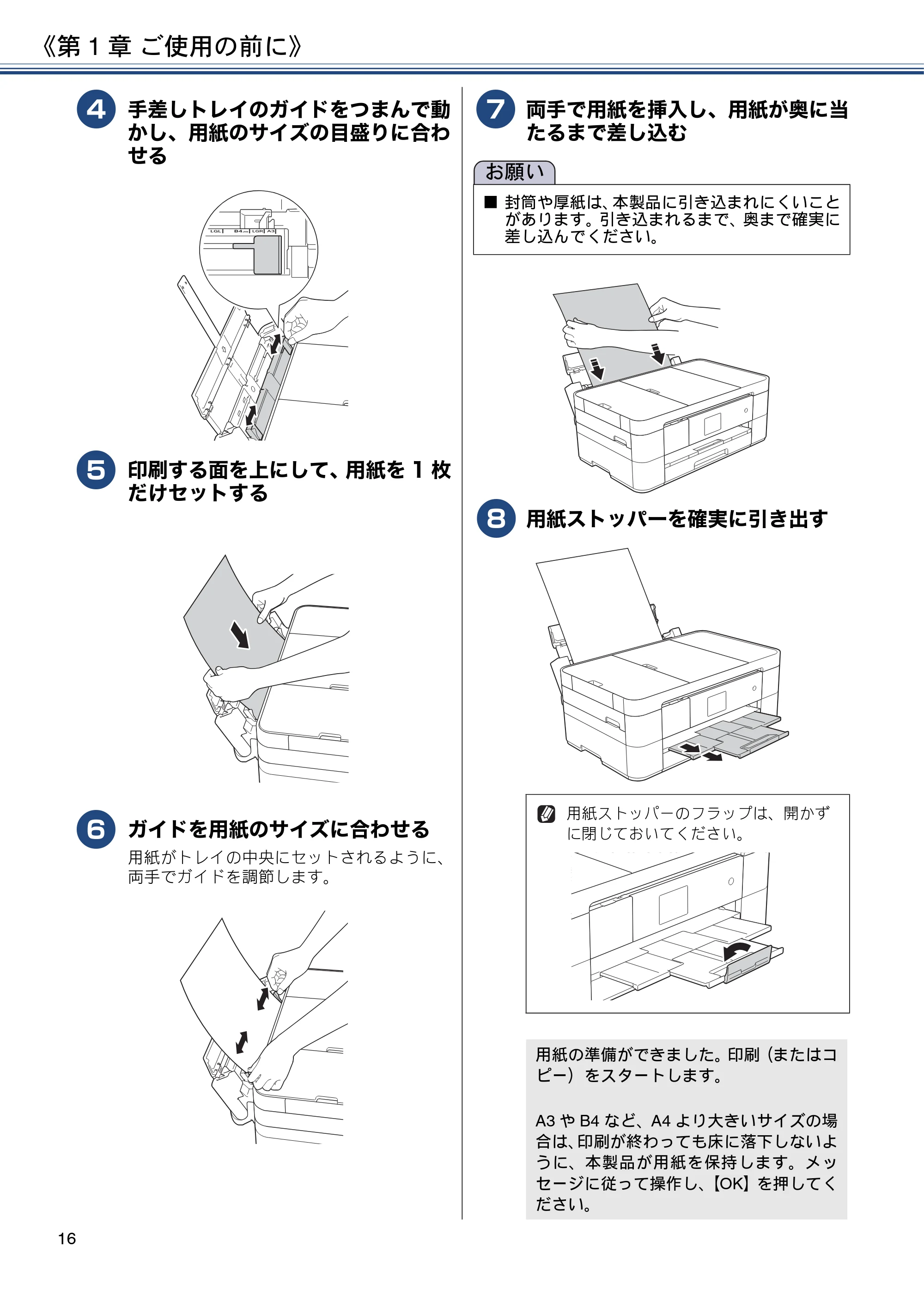 《第 1 章 ご使用の前に》

4 手差しトレイのガイドをつまんで動かし、用紙のサイズの目盛りに合わせる

LGL B4 LGR A3

5 印刷する面を上にして、用紙を 1 枚だけセットする

6 ガイドを用紙のサイズに合わせる

用紙がトレイの中央にセットされるように、両手でガイドを調節します。

7 両手で用紙を挿入し、用紙が奥に当たるまで差し込む

お願い

■ 封筒や厚紙は、本製品に引き込まれにくいことがあります。引き込まれるまで、奥まで確実に差し込んでください。

8 用紙ストッパーを確実に引き出す

用紙ストッパーのフラップは、開かずに閉じておいてください。

用紙の準備ができました。印刷（またはコピー）をスタートします。

A3 や B4 など、A4 より大きいサイズの場合は、印刷が終わっても床に落下しないように、本製品が用紙を保持します。メッセージに従って操作し、【OK】を押してください。

16