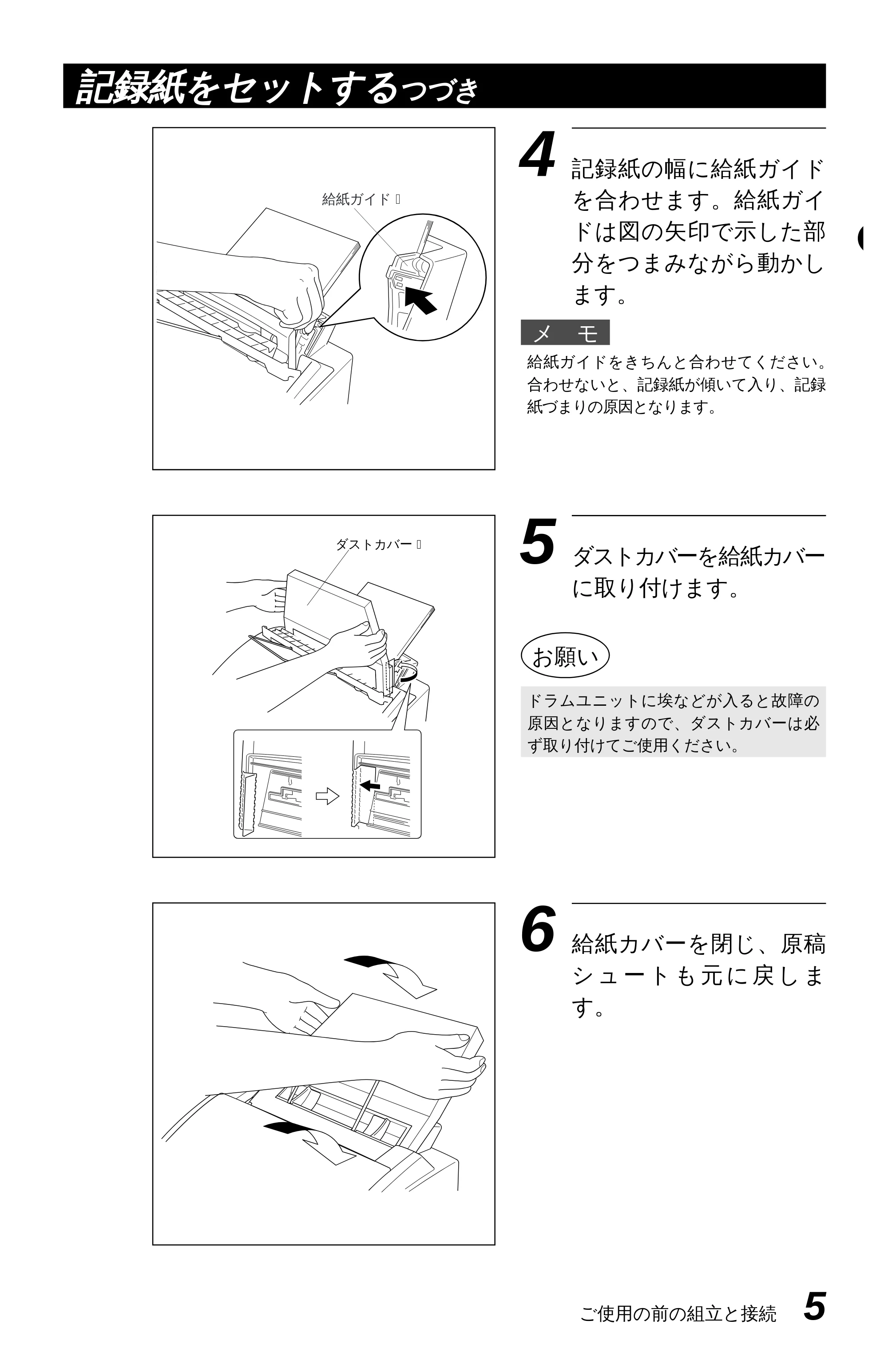 記録紙をセットするつづき

給紙ガイド

4 記録紙の幅に給紙ガイドを合わせます。給紙ガイドは図の矢印で示した部分をつまみながら動かします。

メ モ

給紙ガイドをきちんと合わせてください。合わせないと、記録紙が傾いて入り、記録紙づまりの原因となります。

ダストカバー

5 ダストカバーを給紙カバーに取り付けます。

お願い

ドラムユニットに埃などが入ると故障の原因となりますので、ダストカバーは必ず取り付けてご使用ください。

6 給紙カバーを閉じ、原稿シュートも元に戻します。

ご使用の前の組立と接続 5