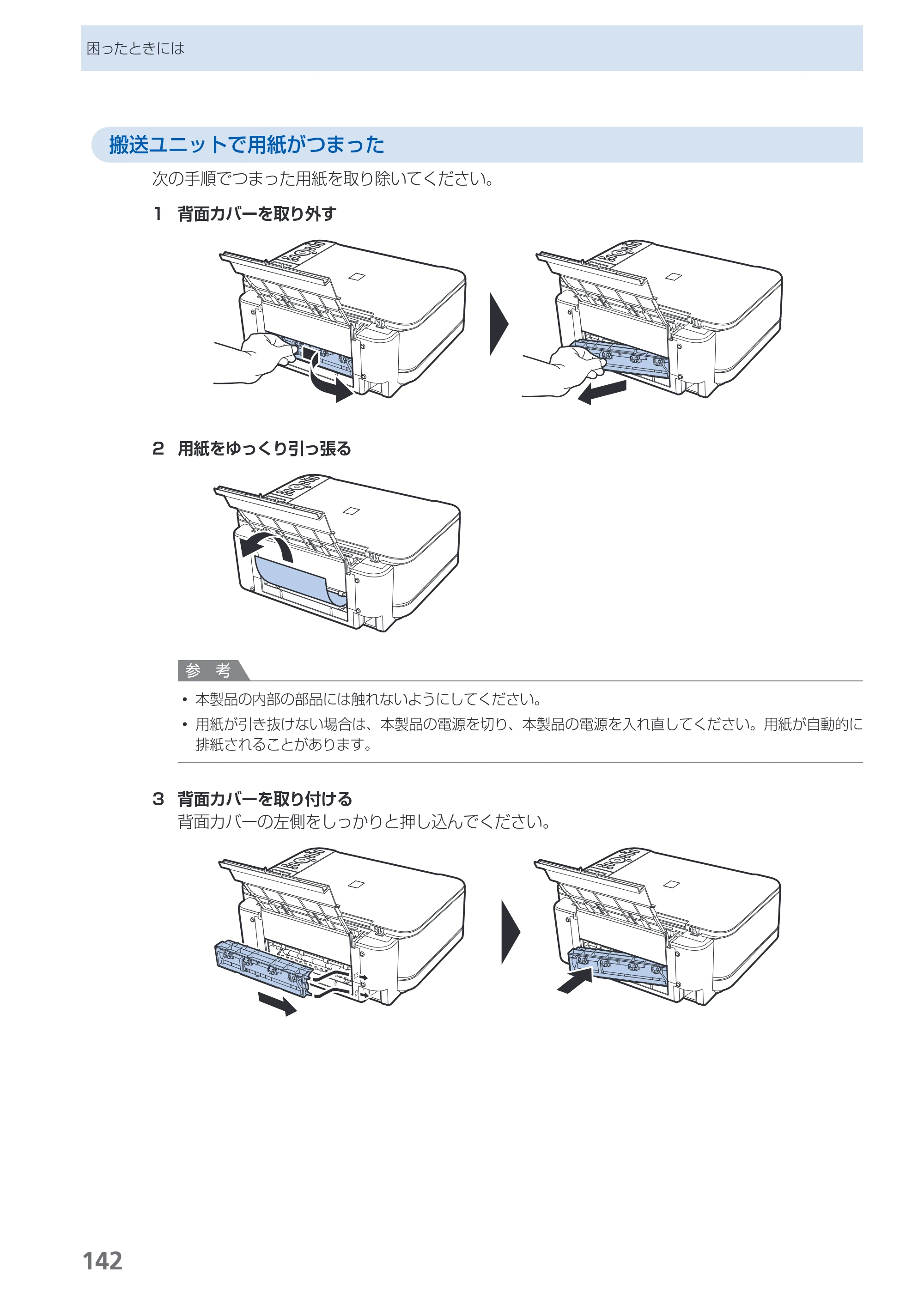 困ったときには

搬送ユニットで用紙がつまった

次の手順でつまった用紙を取り除いてください。

1 背面カバーを取り外す

2 用紙をゆっくり引っ張る

参 考

• 本製品の内部の部品には触れないようにしてください。
• 用紙が引き抜けない場合は、本製品の電源を切り、本製品の電源を入れ直してください。用紙が自動的に排紙されることがあります。

3 背面カバーを取り付ける
背面カバーの左側をしっかりと押し込んでください。

142