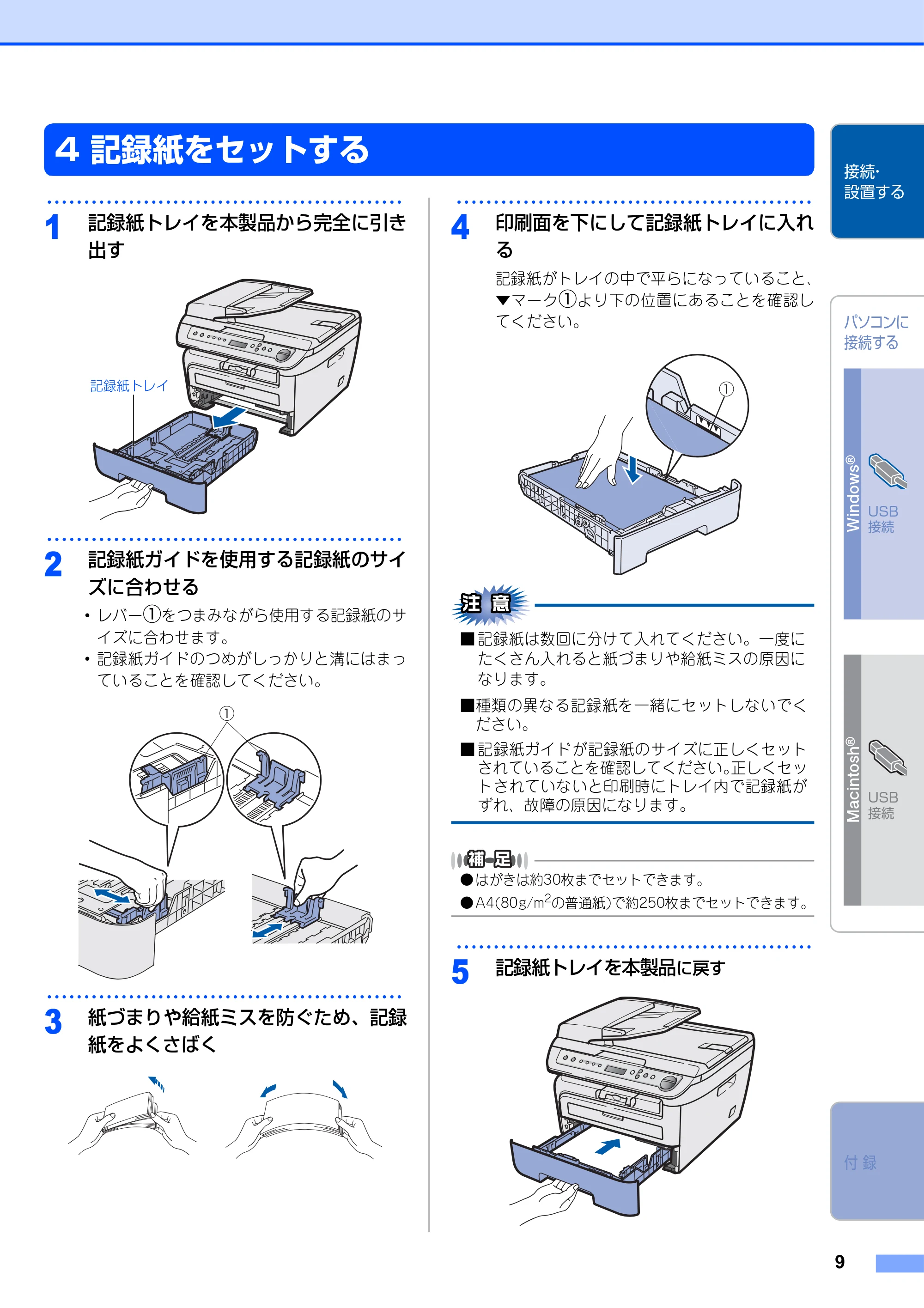 4 記録紙をセットする

1 記録紙トレイを本製品から完全に引き出す

記録紙トレイ

2 記録紙ガイドを使用する記録紙のサイズに合わせる

• レバー①をつまみながら使用する記録紙のサイズに合わせます。
• 記録紙ガイドのつめがしっかりと溝にはまっていることを確認してください。

①

3 紙づまりや給紙ミスを防ぐため、記録紙をよくさばく

4 印刷面を下にして記録紙トレイに入れる

記録紙がトレイの中で平らになっていること、▼マーク①より下の位置にあることを確認してください。

①

注意

■記録紙は数回に分けて入れてください。一度にたくさん入れると紙づまりや給紙ミスの原因になります。

■種類の異なる記録紙を一緒にセットしないでください。

■記録紙ガイドが記録紙のサイズに正しくセットされていることを確認してください。正しくセットされていないと印刷時にトレイ内で記録紙がずれ、故障の原因になります。

補足

●はがきは約30枚までセットできます。
●A4(80g/$m^2$の普通紙)で約250枚までセットできます。

5 記録紙トレイを本製品に戻す

接続・
設置する

パソコンに
接続する

Windows®
USB
接続

Macintosh®
USB
接続

付録

9