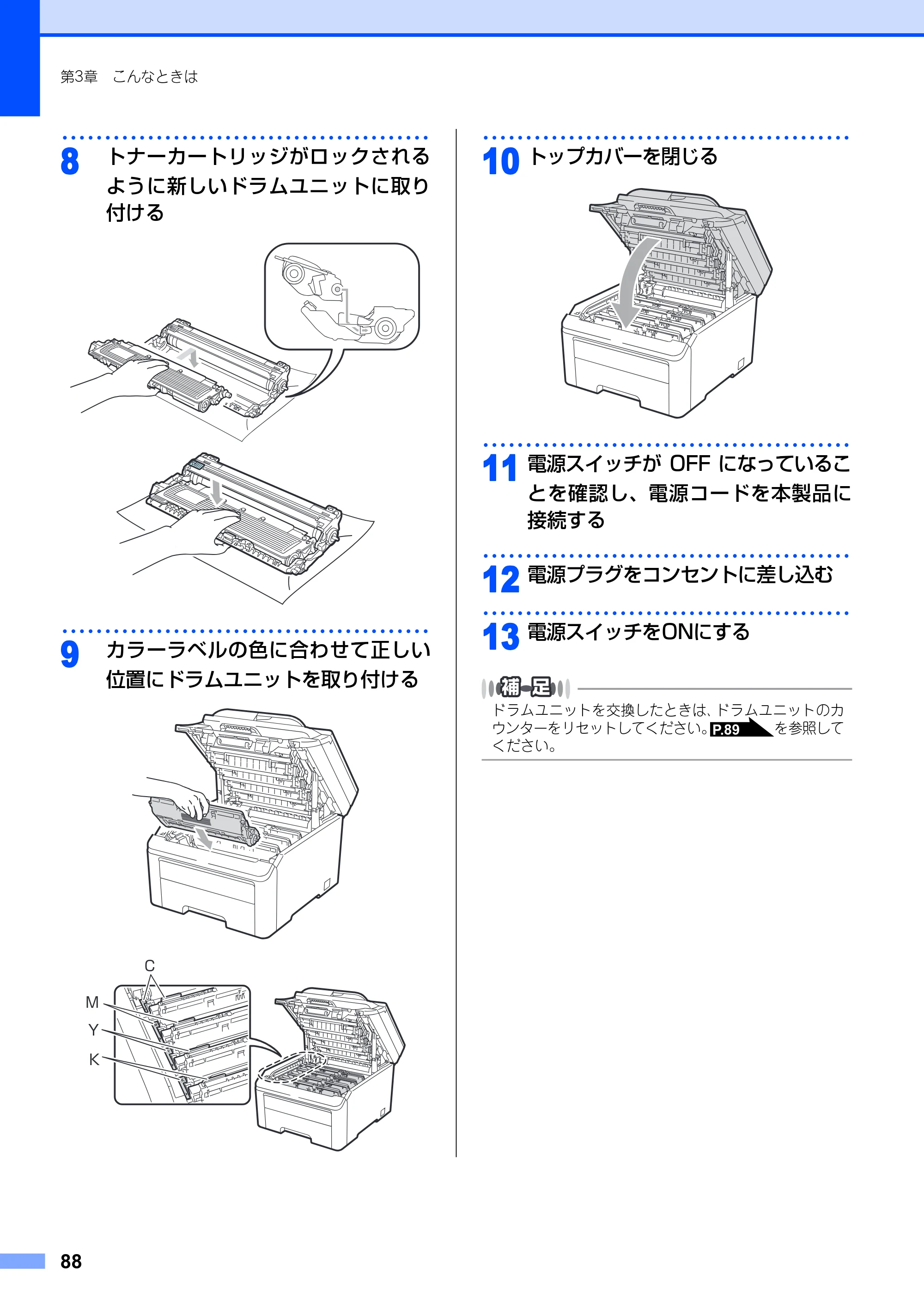 第3章 こんなときは

8 トナーカートリッジがロックされるように新しいドラムユニットに取り付ける

9 カラーラベルの色に合わせて正しい位置にドラムユニットを取り付ける

C
M
Y
K

10 トップカバーを閉じる

11 電源スイッチがOFFになっていることを確認し、電源コードを本製品に接続する

12 電源プラグをコンセントに差し込む

13 電源スイッチをONにする

補足

ドラムユニットを交換したときは、ドラムユニットのカウンターをリセットしてください。P.89を参照してください。

88