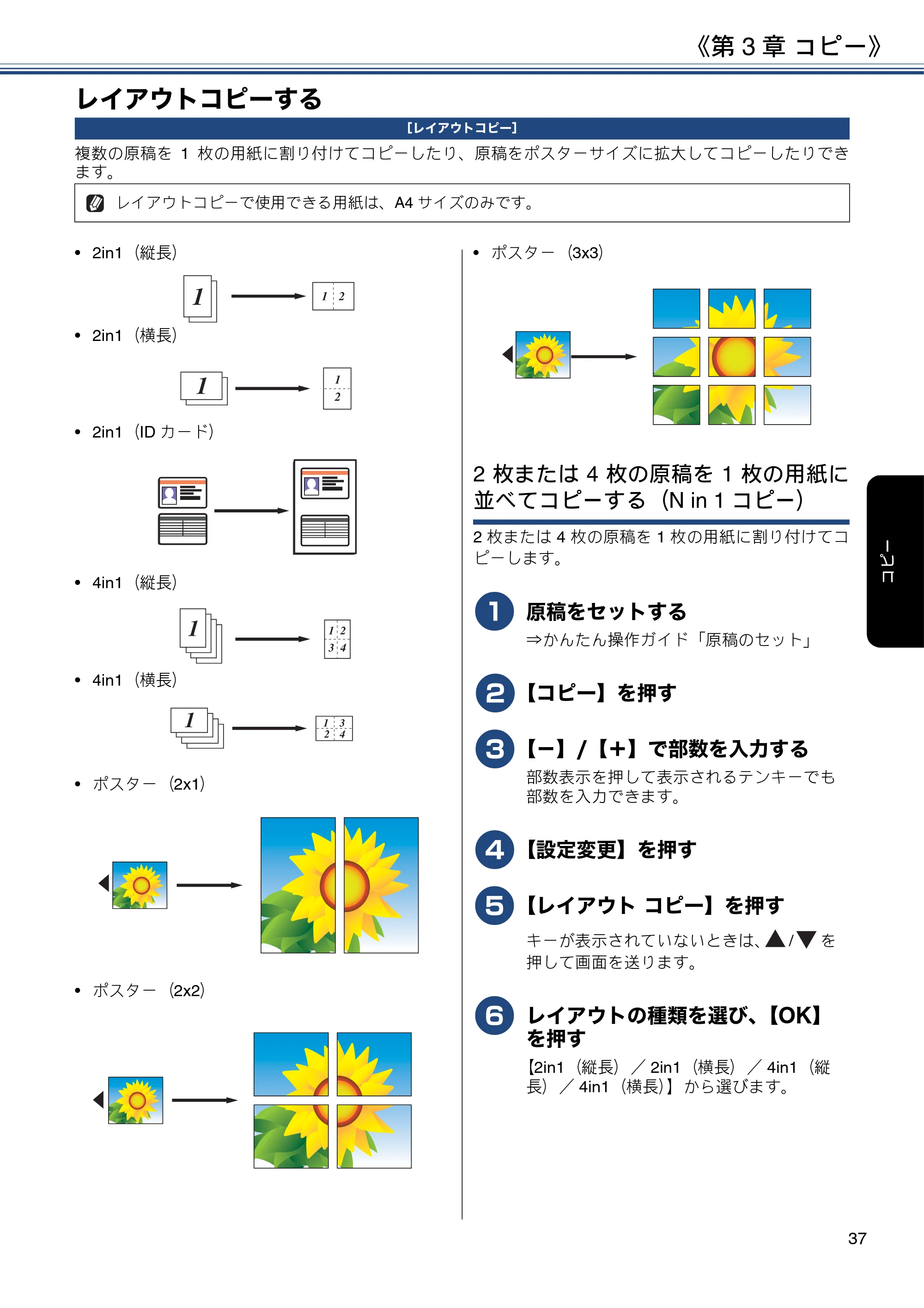 《第3章 コピー》

レイアウトコピーする

［レイアウトコピー］

複数の原稿を1枚の用紙に割り付けてコピーしたり、原稿をポスターサイズに拡大してコピーしたりできます。

レイアウトコピーで使用できる用紙は、A4サイズのみです。

• 2in1（縦長）

1

1 2

• 2in1（横長）

1

1
2

• 2in1（IDカード）

• 4in1（縦長）

1

1 2
3 4

• 4in1（横長）

1

1 3
2 4

• ポスター（2x1）

• ポスター（2x2）

• ポスター（3x3）

2枚または4枚の原稿を1枚の用紙に並べてコピーする（N in 1コピー）

2枚または4枚の原稿を1枚の用紙に割り付けてコピーします。

1 原稿をセットする
⇒かんたん操作ガイド「原稿のセット」

2 【コピー】を押す

3 【−】/【+】で部数を入力する
部数表示を押して表示されるテンキーでも部数を入力できます。

4 【設定変更】を押す

5 【レイアウト コピー】を押す
キーが表示されていないときは、▲/▼を押して画面を送ります。

6 レイアウトの種類を選び、【OK】を押す
【2in1（縦長）／2in1（横長）／4in1（縦長）／4in1（横長）】から選びます。

コピー

37