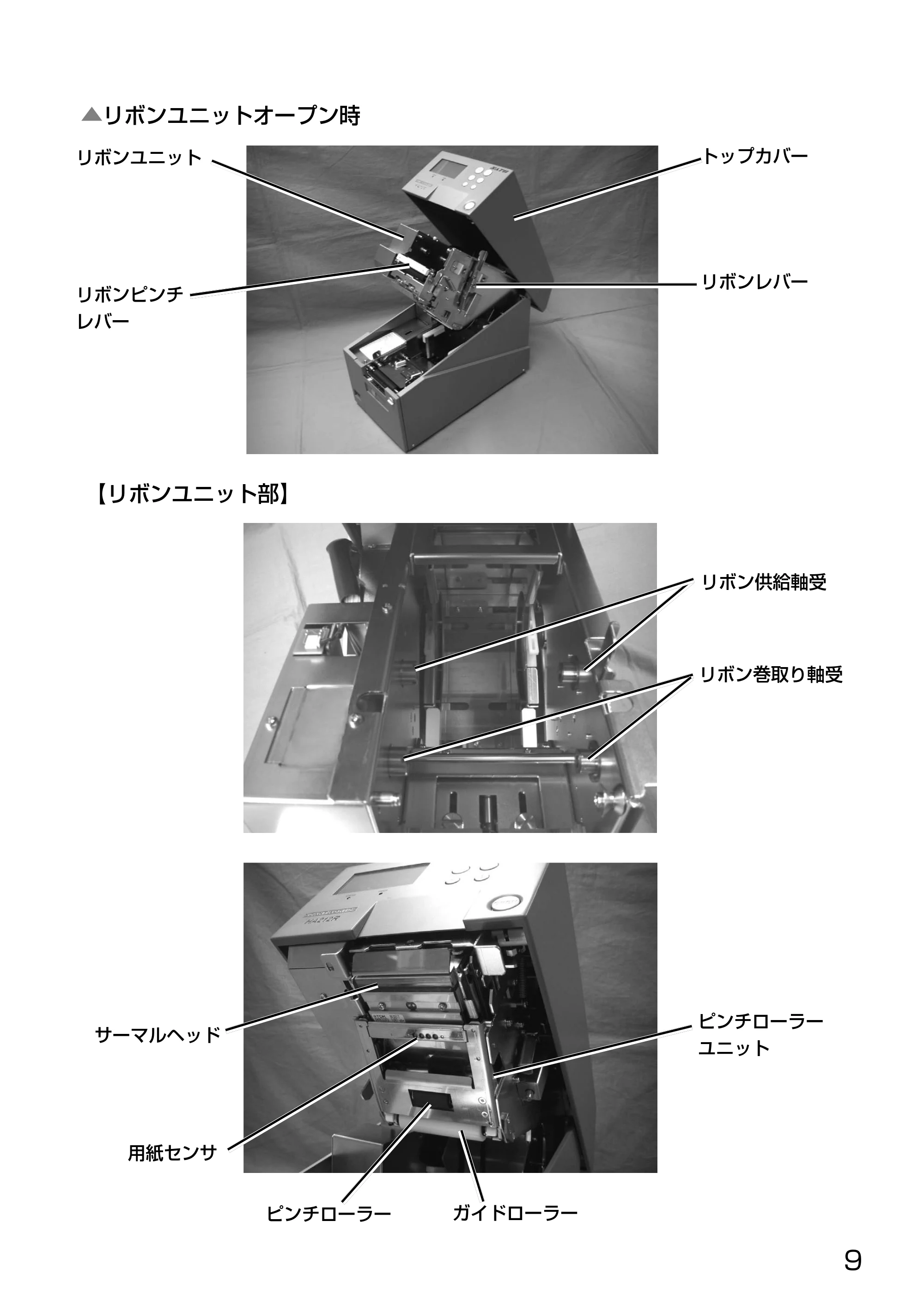 ▲リボンユニットオープン時

リボンユニット

トップカバー

リボンピンチ
レバー

リボンレバー

【リボンユニット部】

リボン供給軸受

リボン巻取り軸受

サーマルヘッド

ピンチローラー
ユニット

用紙センサ

ピンチローラー

ガイドローラー

9