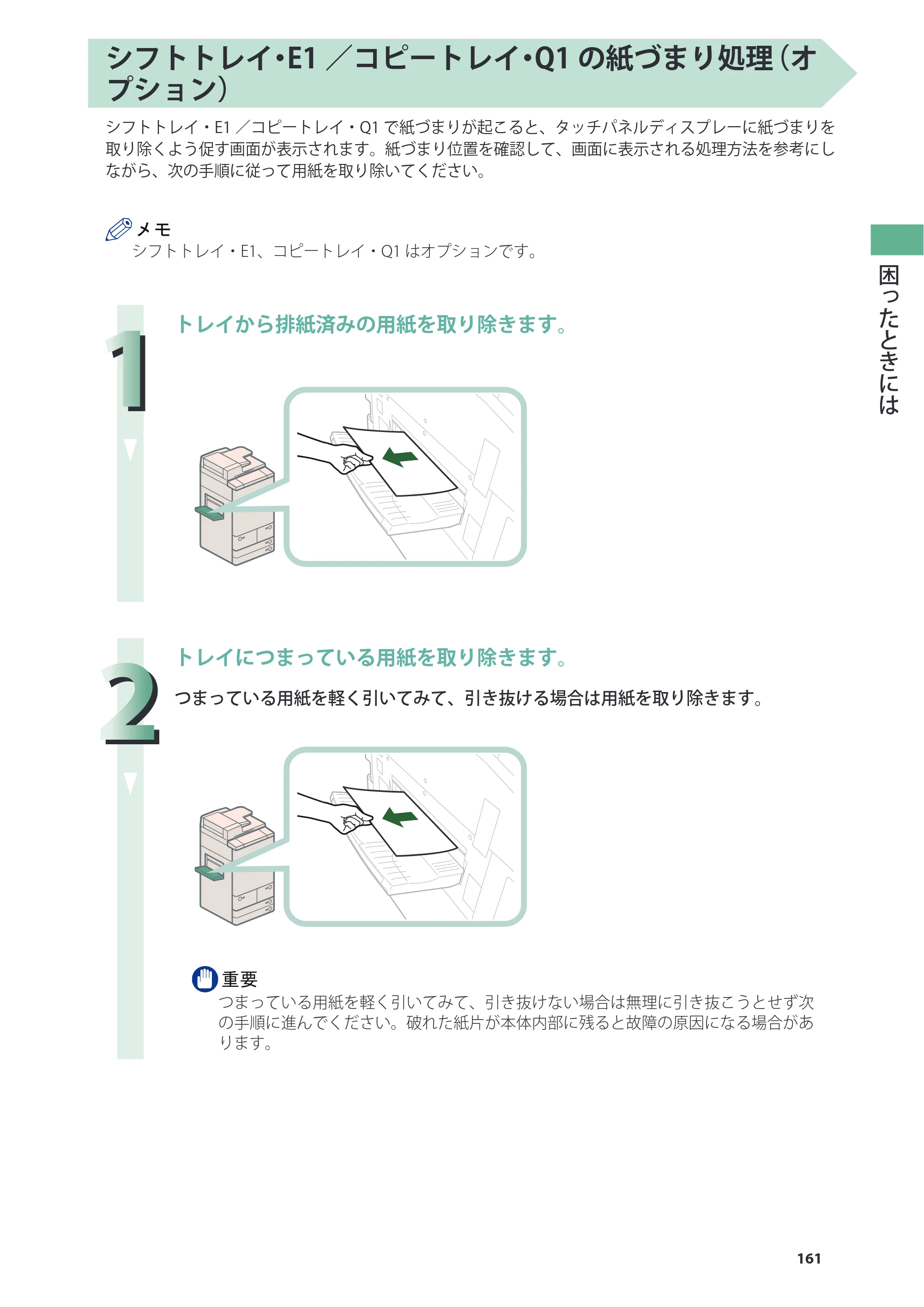 シフトトレイ・E1／コピートレイ・Q1の紙づまり処理（オプション）

シフトトレイ・E1／コピートレイ・Q1で紙づまりが起こると、タッチパネルディスプレーに紙づまりを取り除くよう促す画面が表示されます。紙づまり位置を確認して、画面に表示される処理方法を参考にしながら、次の手順に従って用紙を取り除いてください。

メモ
シフトトレイ・E1、コピートレイ・Q1はオプションです。

困ったときには

1
トレイから排紙済みの用紙を取り除きます。

2
トレイにつまっている用紙を取り除きます。

つまっている用紙を軽く引いてみて、引き抜ける場合は用紙を取り除きます。

重要
つまっている用紙を軽く引いてみて、引き抜けない場合は無理に引き抜こうとせず次の手順に進んでください。破れた紙片が本体内部に残ると故障の原因になる場合があります。

161