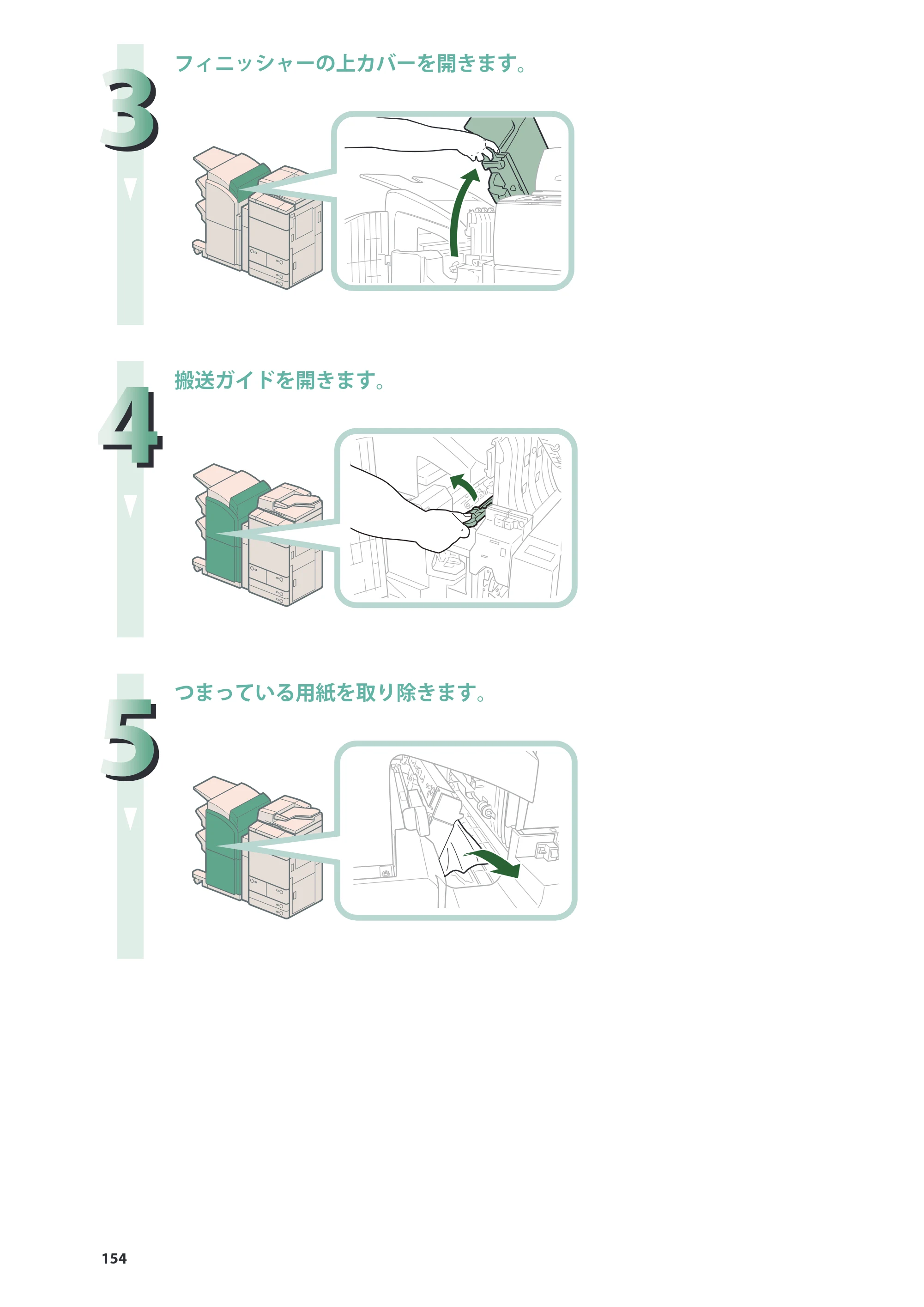 3

フィニッシャーの上カバーを開きます。

4

搬送ガイドを開きます。

5

つまっている用紙を取り除きます。

154