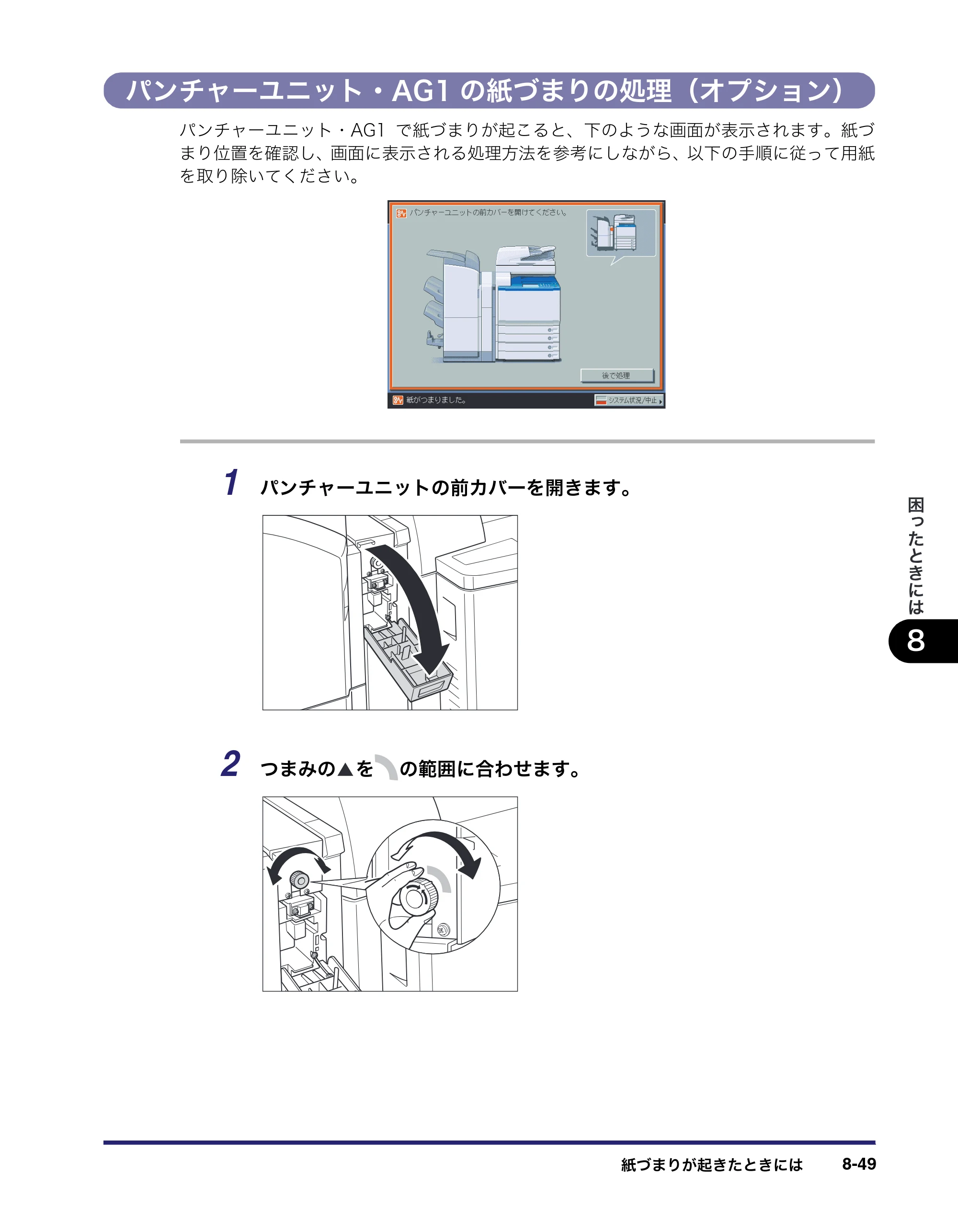 パンチャーユニット・AG1の紙づまりの処理（オプション）

パンチャーユニット・AG1で紙づまりが起こると、下のような画面が表示されます。紙づまり位置を確認し、画面に表示される処理方法を参考にしながら、以下の手順に従って用紙を取り除いてください。

パンチャーユニットの前カバーを開けてください。

後で処理

紙がつまりました。

システム状況/中止

1 パンチャーユニットの前カバーを開きます。

2 つまみの▲を の範囲に合わせます。

困ったときには

8

紙づまりが起きたときには 8-49