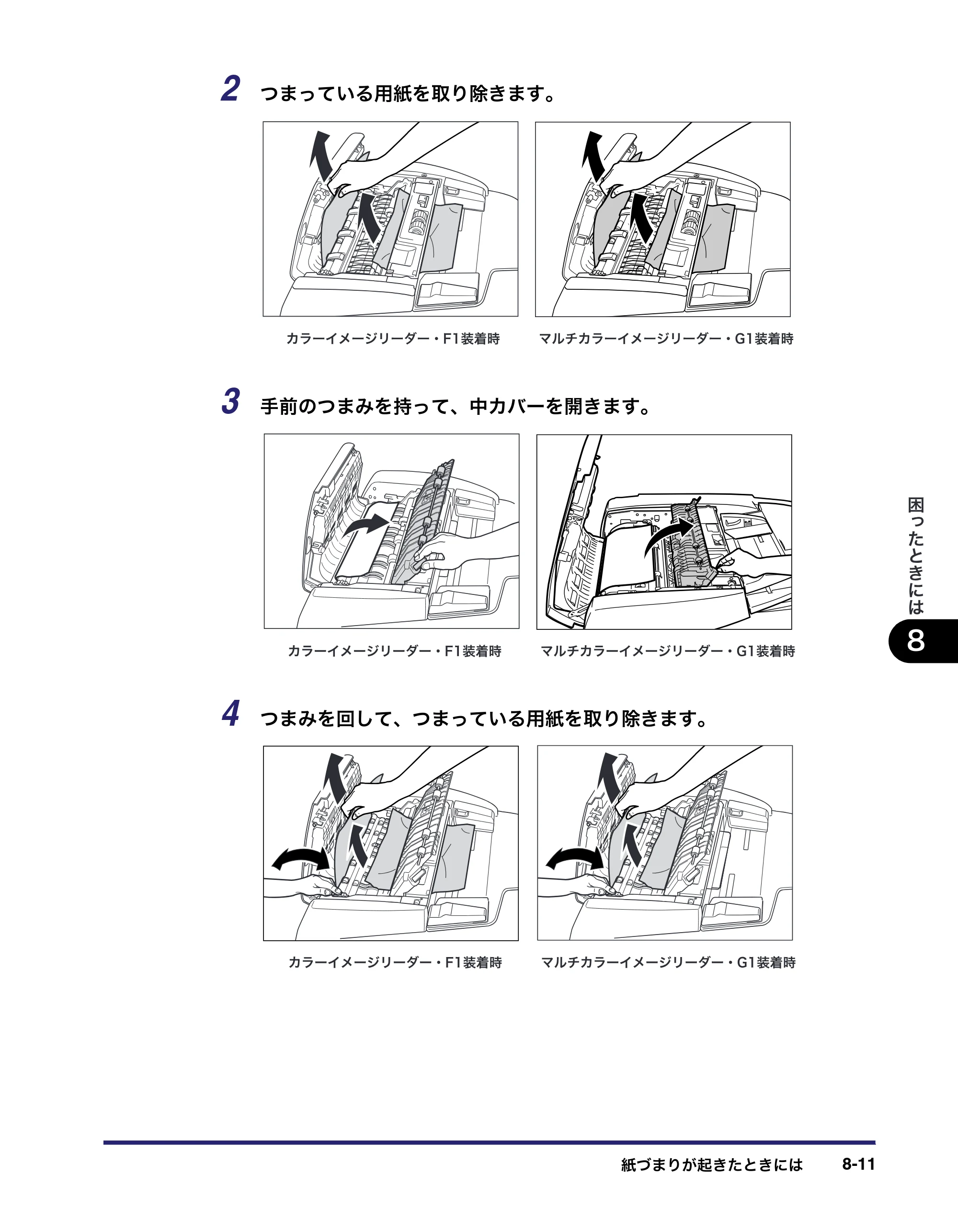 2 つまっている用紙を取り除きます。

カラーイメージリーダー・F1装着時

マルチカラーイメージリーダー・G1装着時

3 手前のつまみを持って、中カバーを開きます。

カラーイメージリーダー・F1装着時

マルチカラーイメージリーダー・G1装着時

4 つまみを回して、つまっている用紙を取り除きます。

カラーイメージリーダー・F1装着時

マルチカラーイメージリーダー・G1装着時

困ったときには

8

紙づまりが起きたときには 8-11