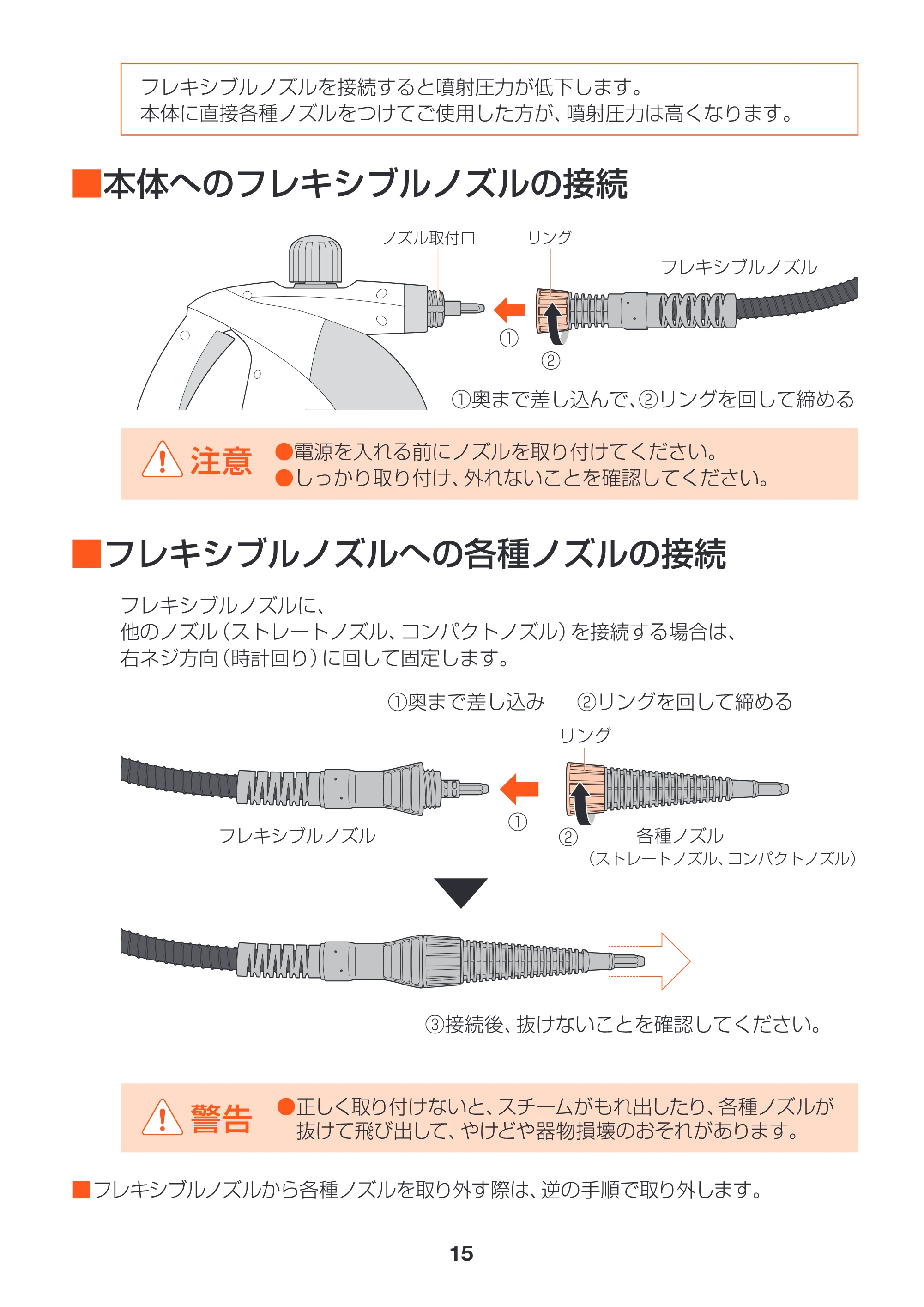 フレキシブルノズルを接続すると噴射圧力が低下します。
本体に直接各種ノズルをつけてご使用した方が、噴射圧力は高くなります。

■本体へのフレキシブルノズルの接続

ノズル取付口　リング　フレキシブルノズル

①　②

①奥まで差し込んで、②リングを回して締める

注意　●電源を入れる前にノズルを取り付けてください。
●しっかり取り付け、外れないことを確認してください。

■フレキシブルノズルへの各種ノズルの接続

フレキシブルノズルに、
他のノズル（ストレートノズル、コンパクトノズル）を接続する場合は、
右ネジ方向（時計回り）に回して固定します。

①奥まで差し込み　②リングを回して締める

リング

フレキシブルノズル　①　②　各種ノズル
（ストレートノズル、コンパクトノズル）

③接続後、抜けないことを確認してください。

警告　●正しく取り付けないと、スチームがもれ出したり、各種ノズルが抜けて飛び出して、やけどや器物損壊のおそれがあります。

■フレキシブルノズルから各種ノズルを取り外す際は、逆の手順で取り外します。

15