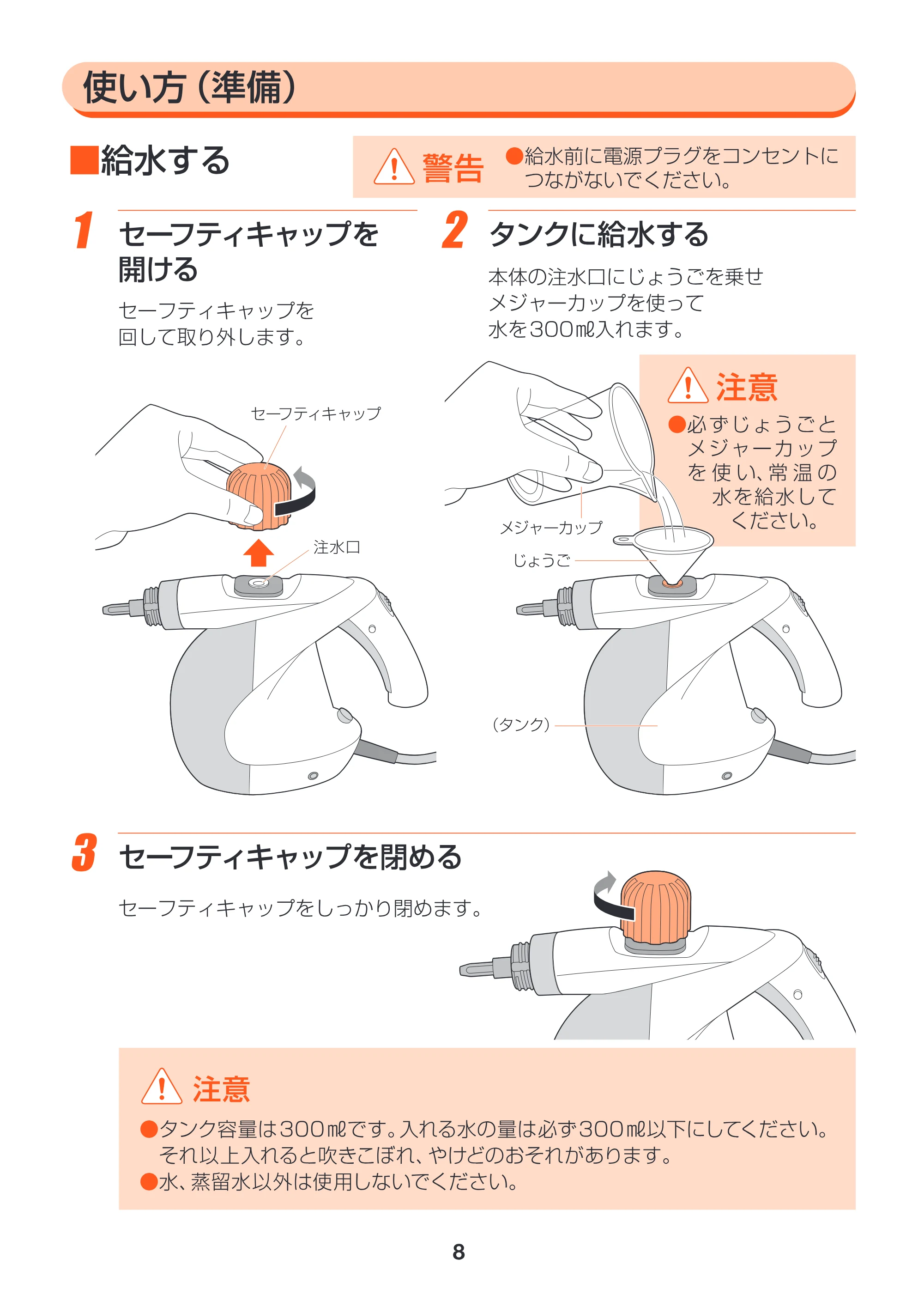 使い方（準備）

■給水する

警告
●給水前に電源プラグをコンセントにつながないでください。

1 セーフティキャップを開ける

セーフティキャップを回して取り外します。

セーフティキャップ
注水口

2 タンクに給水する

本体の注水口にじょうごを乗せメジャーカップを使って水を300㎖入れます。

注意
●必ずじょうごとメジャーカップを使い、常温の水を給水してください。

メジャーカップ
じょうご
（タンク）

3 セーフティキャップを閉める

セーフティキャップをしっかり閉めます。

注意
●タンク容量は300㎖です。入れる水の量は必ず300㎖以下にしてください。それ以上入れると吹きこぼれ、やけどのおそれがあります。
●水、蒸留水以外は使用しないでください。

8