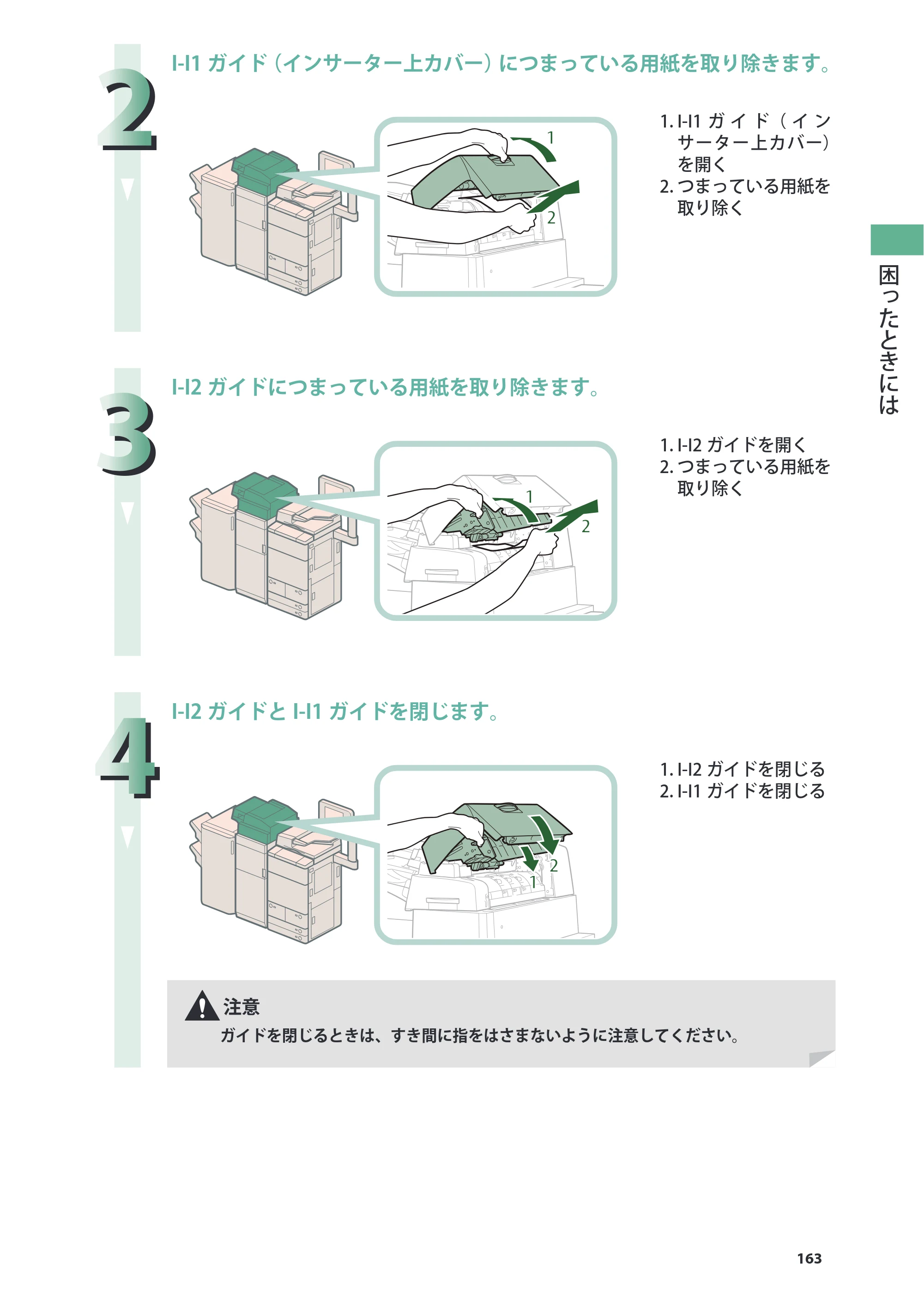 2

I-I1ガイド(インサーター上カバー)につまっている用紙を取り除きます。

1
2

1. I-I1ガイド(インサーター上カバー)を開く
2. つまっている用紙を取り除く

困ったときには

3

I-I2ガイドにつまっている用紙を取り除きます。

1
2

1. I-I2ガイドを開く
2. つまっている用紙を取り除く

4

I-I2ガイドとI-I1ガイドを閉じます。

2
1

1. I-I2ガイドを閉じる
2. I-I1ガイドを閉じる

注意
ガイドを閉じるときは、すき間に指をはさまないように注意してください。

163