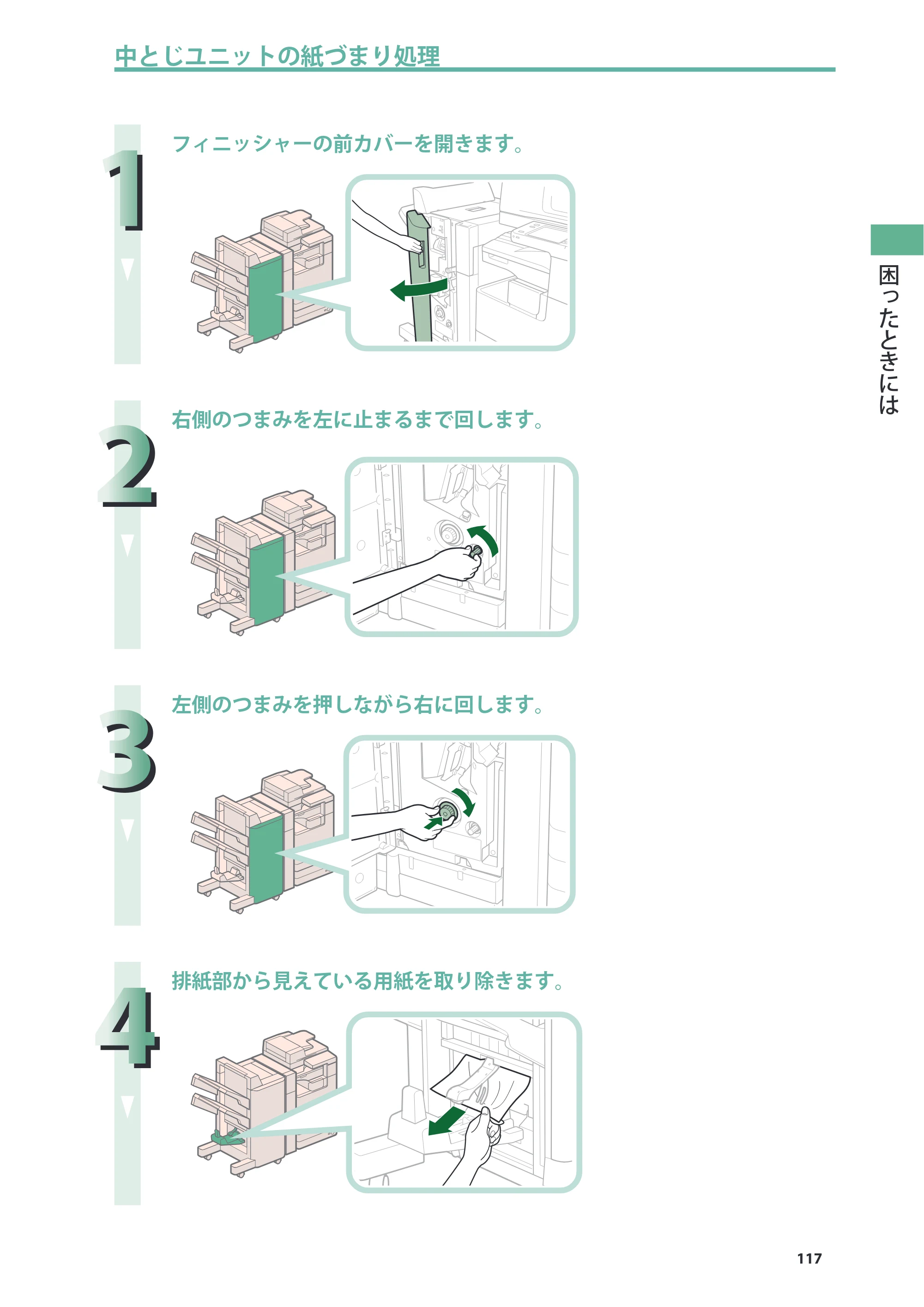 中とじユニットの紙づまり処理

1
フィニッシャーの前カバーを開きます。

2
右側のつまみを左に止まるまで回します。

3
左側のつまみを押しながら右に回します。

4
排紙部から見えている用紙を取り除きます。

困ったときには

117