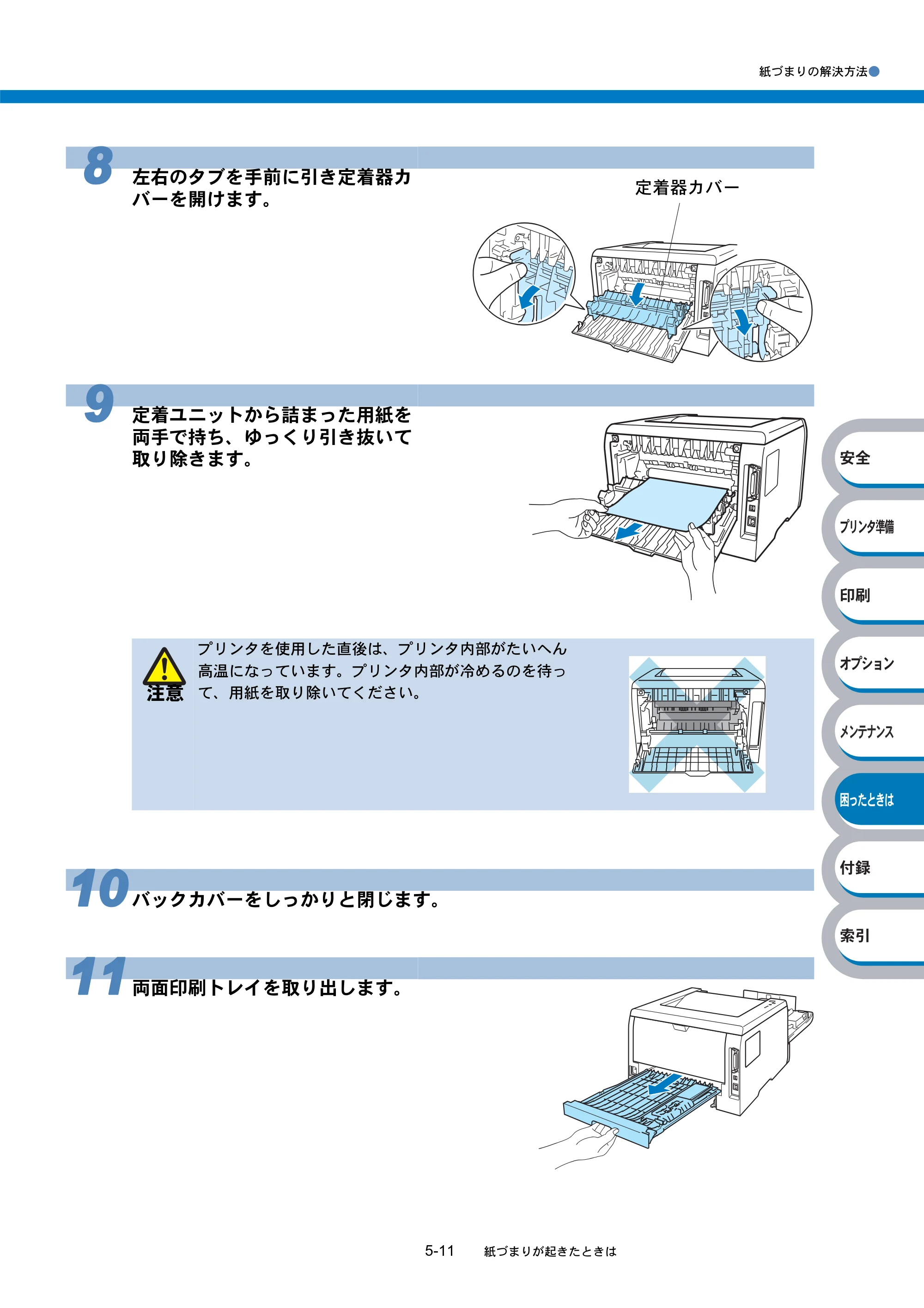 紙づまりの解決方法

8 左右のタブを手前に引き定着器カバーを開けます。

定着器カバー

9 定着ユニットから詰まった用紙を両手で持ち、ゆっくり引き抜いて取り除きます。

注意

プリンタを使用した直後は、プリンタ内部がたいへん高温になっています。プリンタ内部が冷めるのを待って、用紙を取り除いてください。

10 バックカバーをしっかりと閉じます。

11 両面印刷トレイを取り出します。

安全
プリンタ準備
印刷
オプション
メンテナンス
困ったときは
付録
索引

5-11 紙づまりが起きたときは