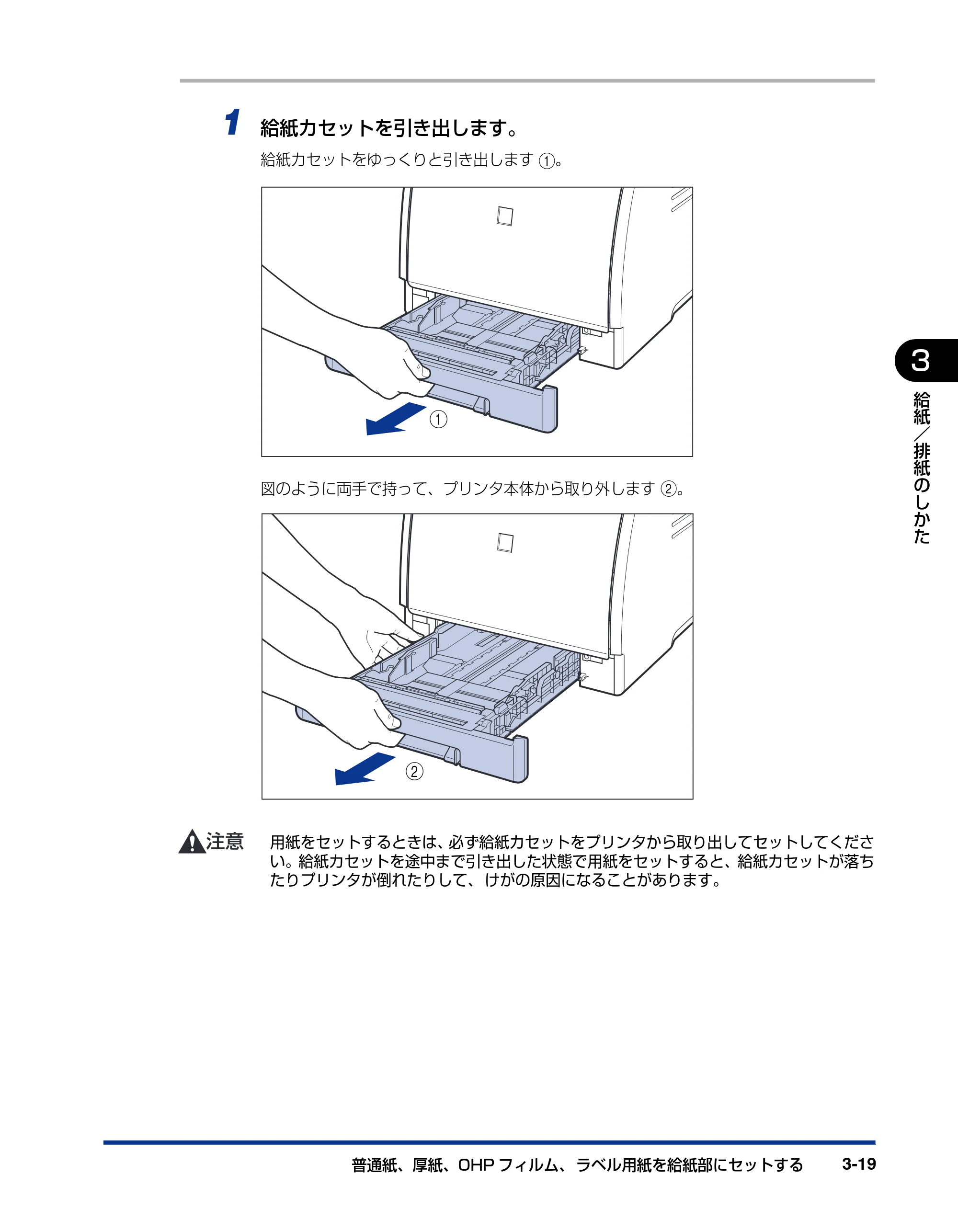 1 給紙カセットを引き出します。

給紙カセットをゆっくりと引き出します①。

①

図のように両手で持って、プリンタ本体から取り外します②。

②

注意 用紙をセットするときは、必ず給紙カセットをプリンタから取り出してセットしてください。給紙カセットを途中まで引き出した状態で用紙をセットすると、給紙カセットが落ちたりプリンタが倒れたりして、けがの原因になることがあります。

3
給紙/排紙のしかた

普通紙、厚紙、OHPフィルム、ラベル用紙を給紙部にセットする 3-19