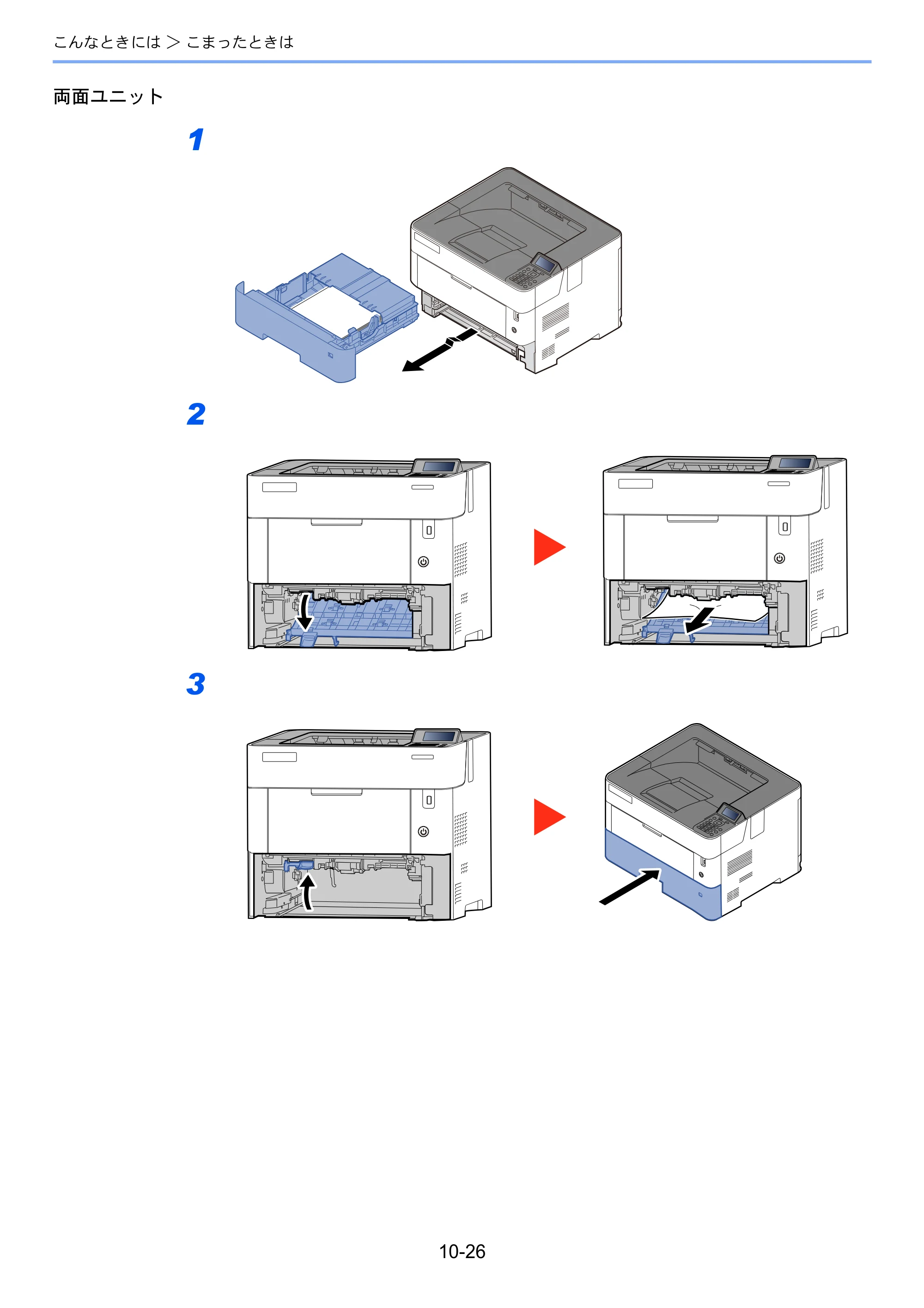 こんなときには ＞ こまったときは

両面ユニット

1

2

3

10-26