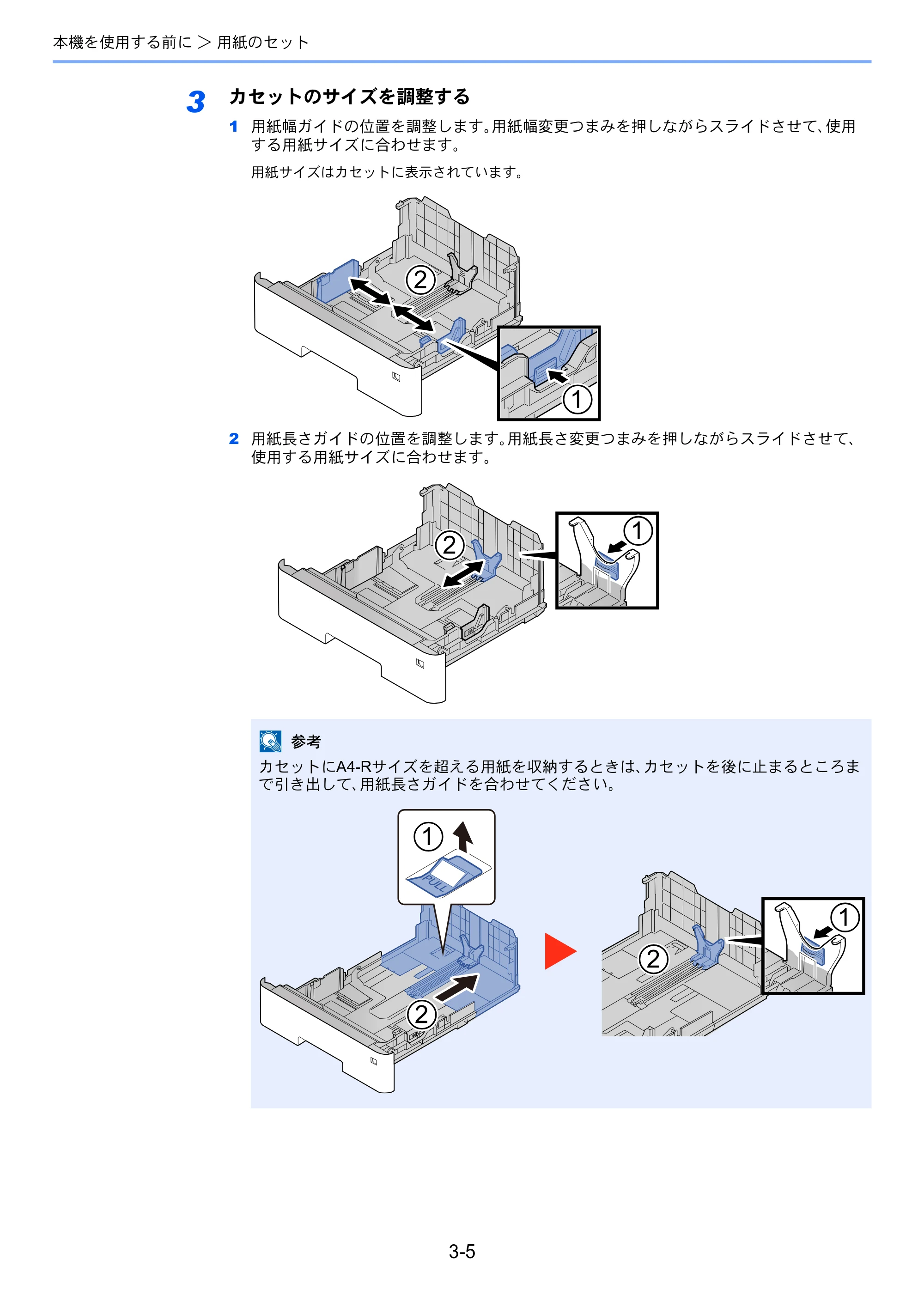 本機を使用する前に > 用紙のセット

3 カセットのサイズを調整する

1 用紙幅ガイドの位置を調整します。用紙幅変更つまみを押しながらスライドさせて、使用する用紙サイズに合わせます。

用紙サイズはカセットに表示されています。

2

1

2 用紙長さガイドの位置を調整します。用紙長さ変更つまみを押しながらスライドさせて、使用する用紙サイズに合わせます。

2

1

参考

カセットにA4-Rサイズを超える用紙を収納するときは、カセットを後に止まるところまで引き出して、用紙長さガイドを合わせてください。

1

PULL

2

2

1

3-5