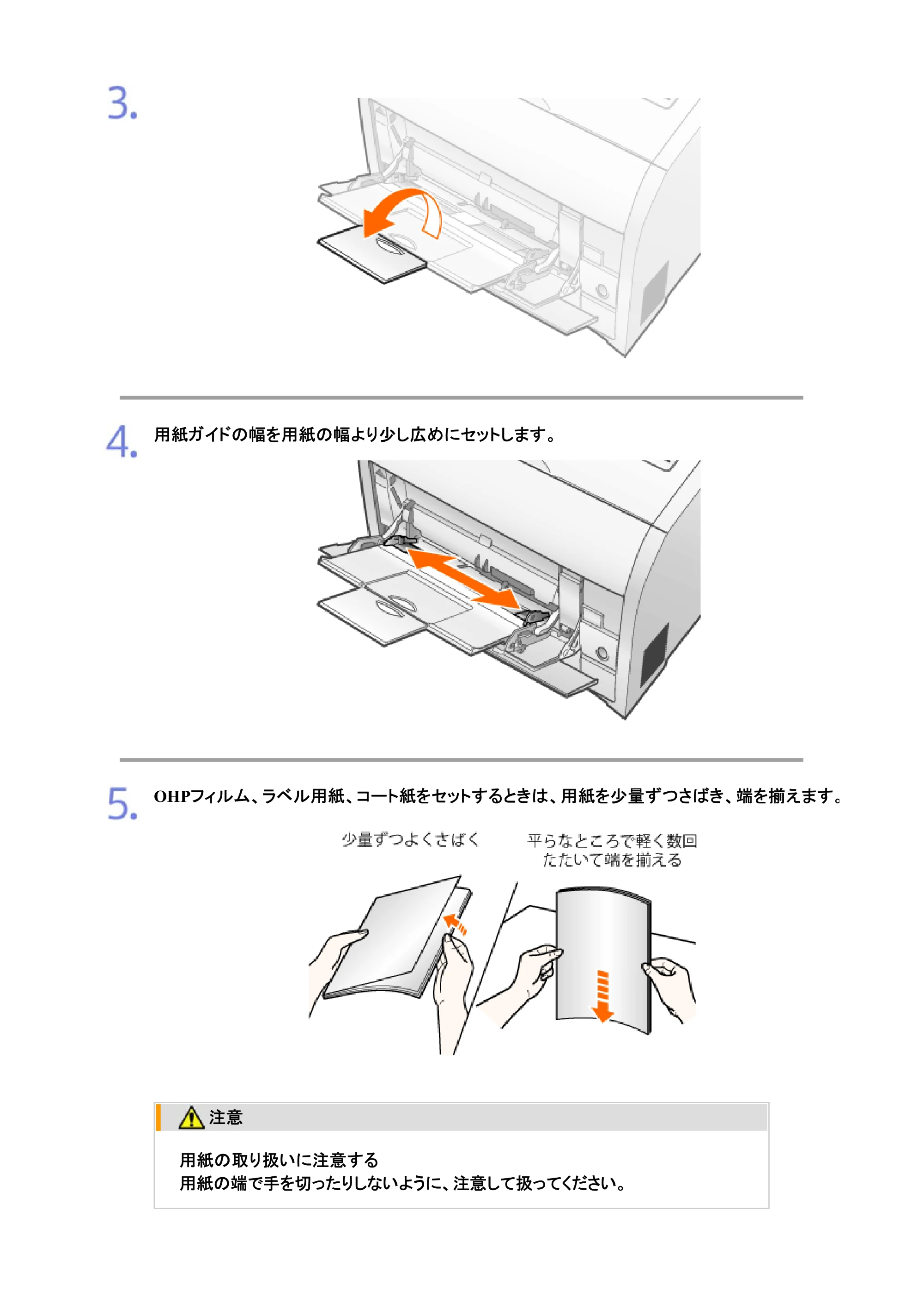 3.

4. 用紙ガイドの幅を用紙の幅より少し広めにセットします。

5. OHPフィルム、ラベル用紙、コート紙をセットするときは、用紙を少量ずつさばき、端を揃えます。

少量ずつよくさばく

平らなところで軽く数回
たたいて端を揃える

注意

用紙の取り扱いに注意する
用紙の端で手を切ったりしないように、注意して扱ってください。