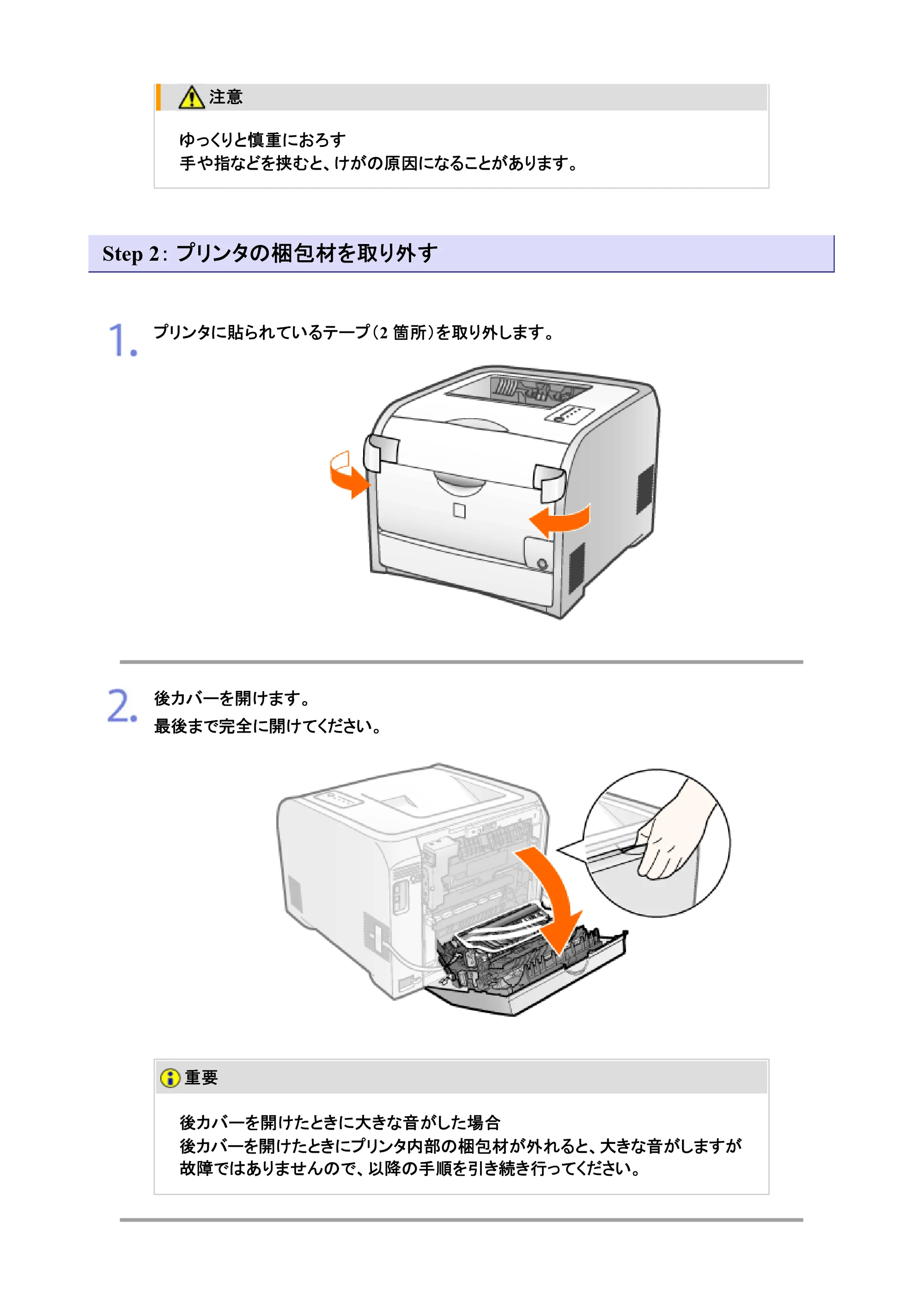 注意

ゆっくりと慎重におろす
手や指などを挟むと、けがの原因になることがあります。

Step 2: プリンタの梱包材を取り外す

1. プリンタに貼られているテープ(2箇所)を取り外します。

2. 後カバーを開けます。
最後まで完全に開けてください。

重要

後カバーを開けたときに大きな音がした場合
後カバーを開けたときにプリンタ内部の梱包材が外れると、大きな音がしますが故障ではありませんので、以降の手順を引き続き行ってください。