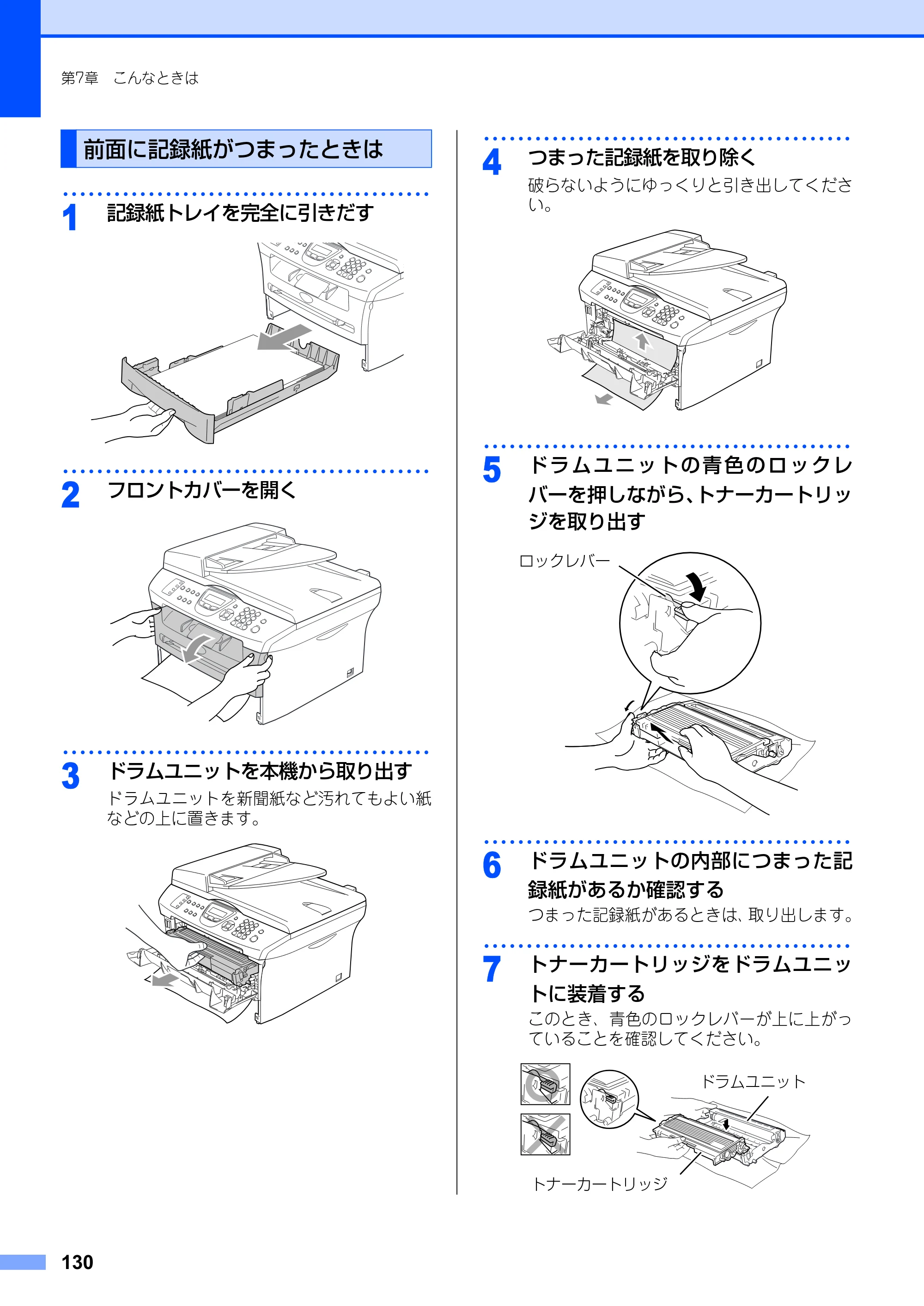 第7章 こんなときは

前面に記録紙がつまったときは

1 記録紙トレイを完全に引きだす

2 フロントカバーを開く

3 ドラムユニットを本機から取り出す

ドラムユニットを新聞紙など汚れてもよい紙などの上に置きます。

4 つまった記録紙を取り除く

破らないようにゆっくりと引き出してください。

5 ドラムユニットの青色のロックレバーを押しながら、トナーカートリッジを取り出す

ロックレバー

6 ドラムユニットの内部につまった記録紙があるか確認する

つまった記録紙があるときは、取り出します。

7 トナーカートリッジをドラムユニットに装着する

このとき、青色のロックレバーが上に上がっていることを確認してください。

ドラムユニット

トナーカートリッジ

130