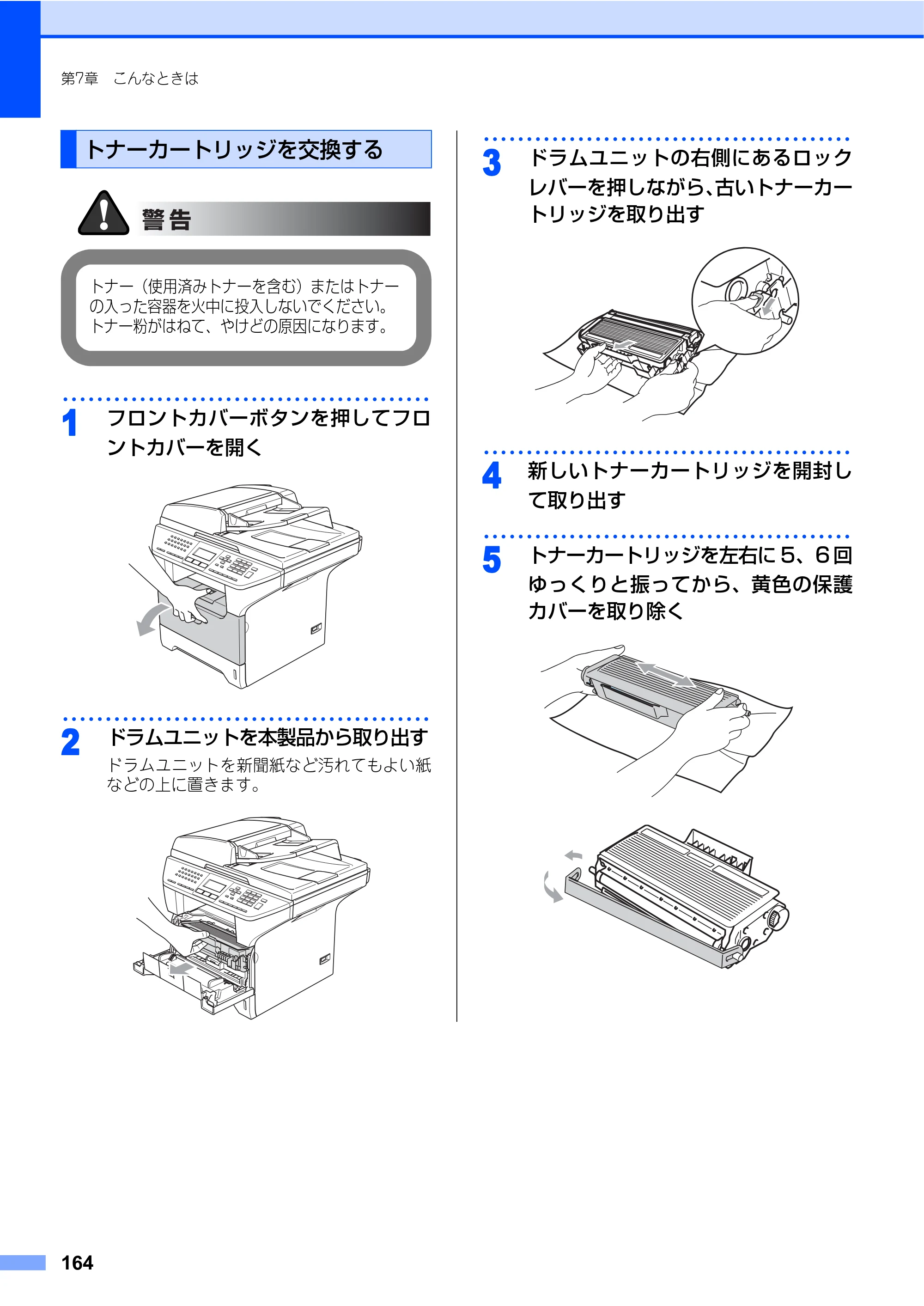 第7章 こんなときは

トナーカートリッジを交換する

警告

トナー（使用済みトナーを含む）またはトナーの入った容器を火中に投入しないでください。トナー粉がはねて、やけどの原因になります。

1 フロントカバーボタンを押してフロントカバーを開く

2 ドラムユニットを本製品から取り出す

ドラムユニットを新聞紙など汚れてもよい紙などの上に置きます。

3 ドラムユニットの右側にあるロックレバーを押しながら、古いトナーカートリッジを取り出す

4 新しいトナーカートリッジを開封して取り出す

5 トナーカートリッジを左右に5、6回ゆっくりと振ってから、黄色の保護カバーを取り除く

164