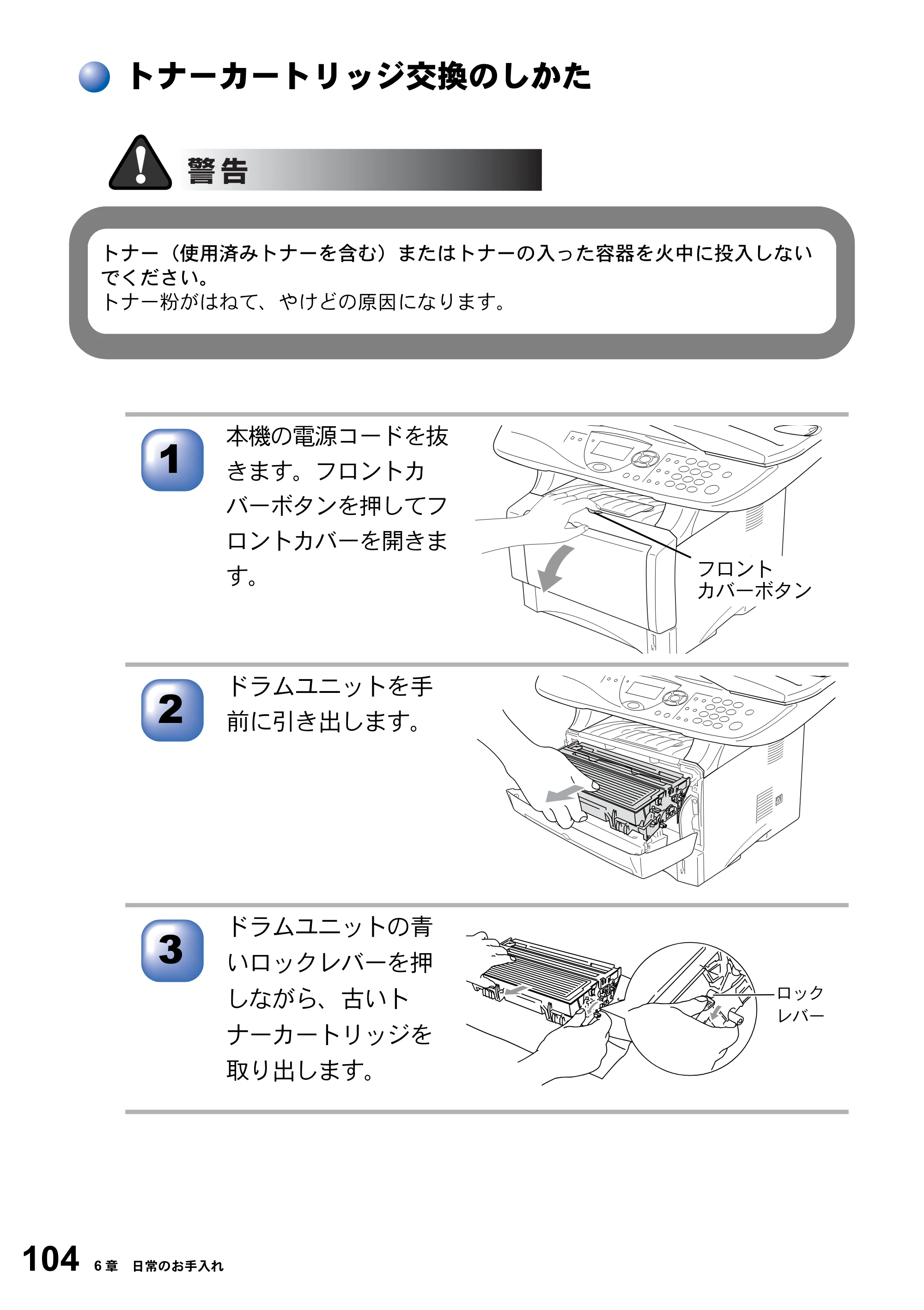 トナーカートリッジ交換のしかた

警告

トナー（使用済みトナーを含む）またはトナーの入った容器を火中に投入しないでください。
トナー粉がはねて、やけどの原因になります。

1

本機の電源コードを抜きます。フロントカバーボタンを押してフロントカバーを開きます。

フロント
カバーボタン

2

ドラムユニットを手前に引き出します。

3

ドラムユニットの青いロックレバーを押しながら、古いトナーカートリッジを取り出します。

ロック
レバー

104 6章 日常のお手入れ