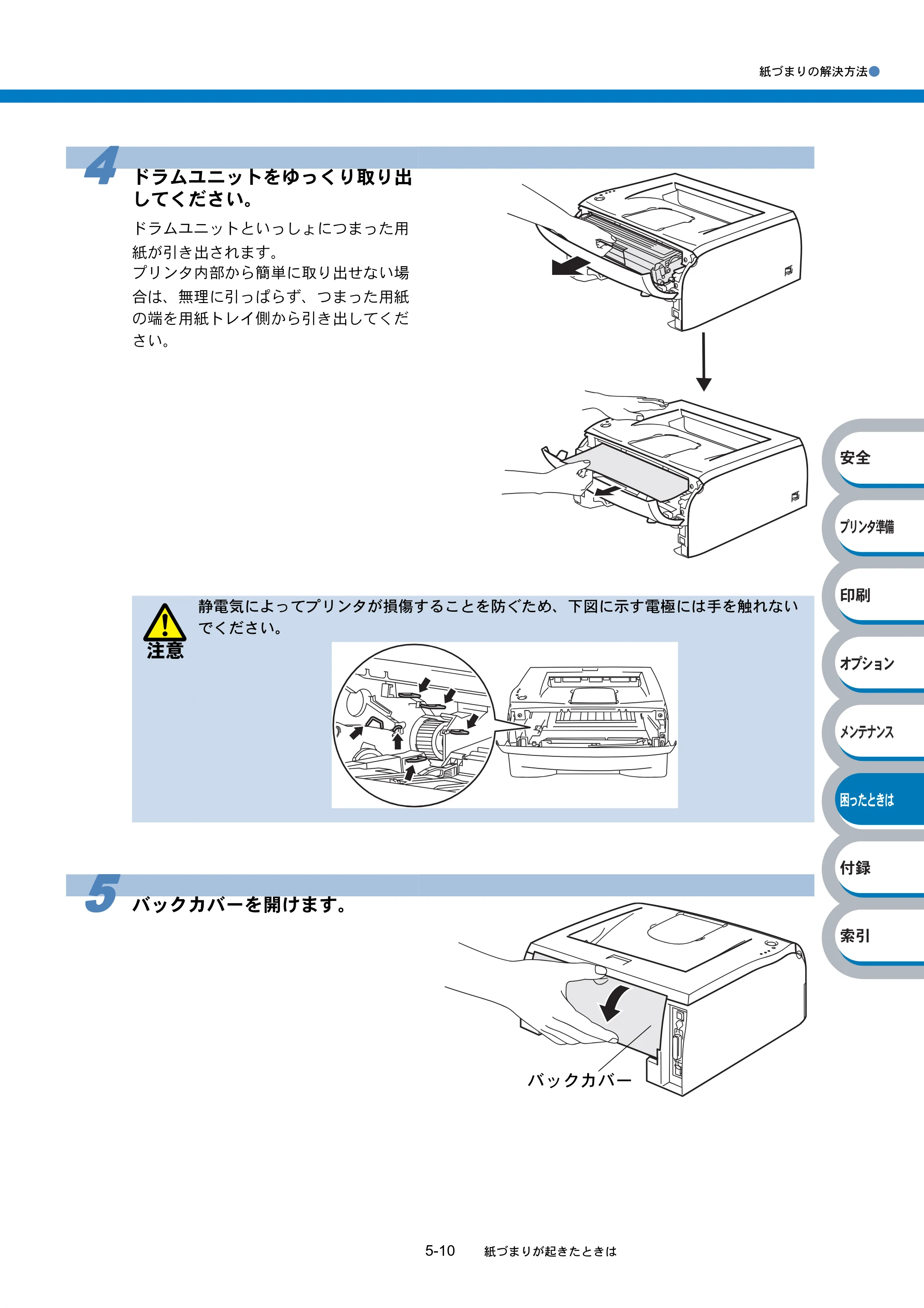 紙づまりの解決方法

4 ドラムユニットをゆっくり取り出してください。

ドラムユニットといっしょにつまった用紙が引き出されます。
プリンタ内部から簡単に取り出せない場合は、無理に引っぱらず、つまった用紙の端を用紙トレイ側から引き出してください。

注意

静電気によってプリンタが損傷することを防ぐため、下図に示す電極には手を触れないでください。

5 バックカバーを開けます。

バックカバー

安全
プリンタ準備
印刷
オプション
メンテナンス
困ったときは
付録
索引

5-10 紙づまりが起きたときは