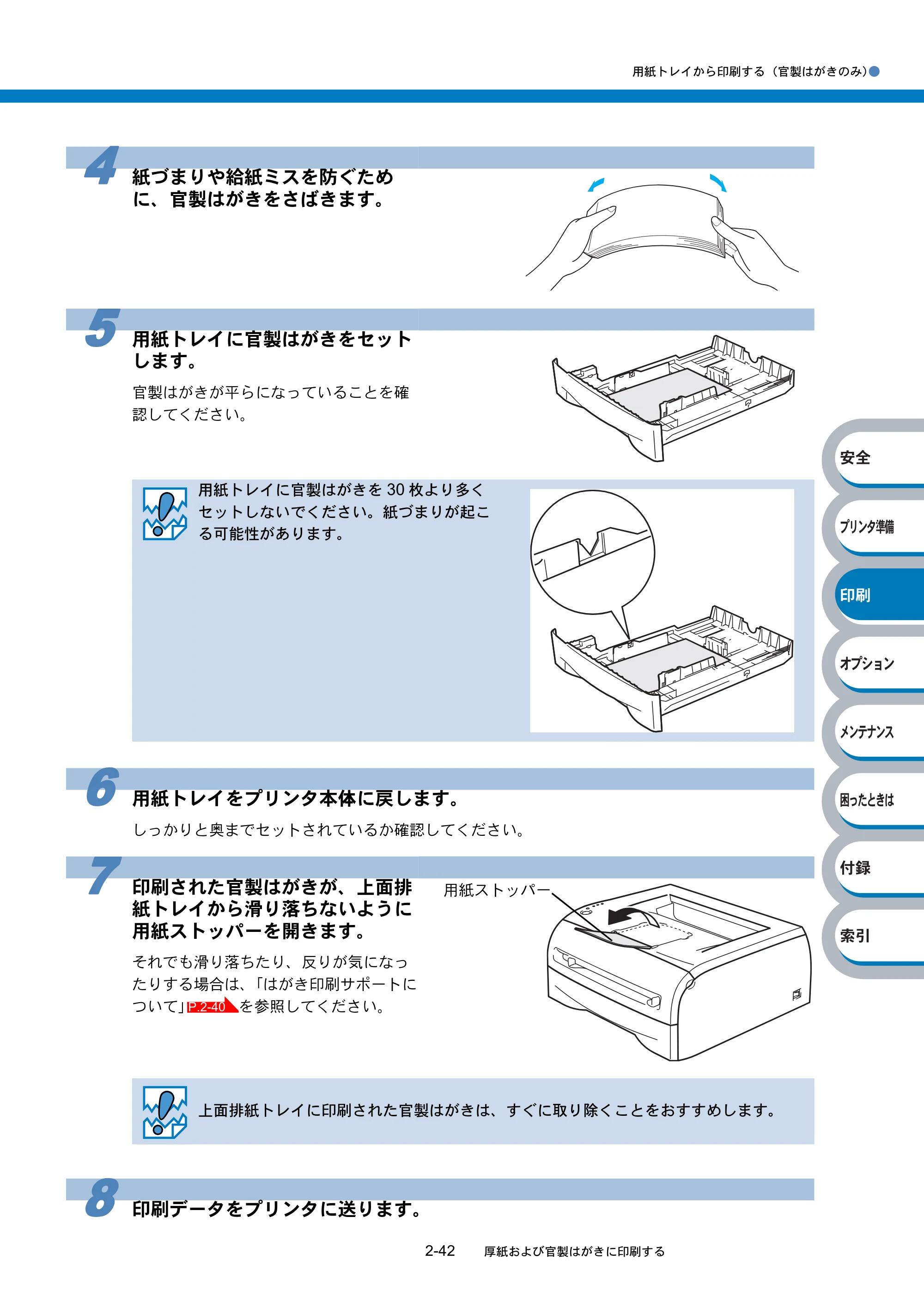 用紙トレイから印刷する（官製はがきのみ）

4
紙づまりや給紙ミスを防ぐために、官製はがきをさばきます。

5
用紙トレイに官製はがきをセットします。

官製はがきが平らになっていることを確認してください。

用紙トレイに官製はがきを30枚より多くセットしないでください。紙づまりが起こる可能性があります。

6
用紙トレイをプリンタ本体に戻します。

しっかりと奥までセットされているか確認してください。

7
印刷された官製はがきが、上面排紙トレイから滑り落ちないように用紙ストッパーを開きます。

それでも滑り落ちたり、反りが気になったりする場合は、「はがき印刷サポートについて」P.2-40を参照してください。

用紙ストッパー

上面排紙トレイに印刷された官製はがきは、すぐに取り除くことをおすすめします。

8
印刷データをプリンタに送ります。

安全
プリンタ準備
印刷
オプション
メンテナンス
困ったときは
付録
索引

2-42 厚紙および官製はがきに印刷する