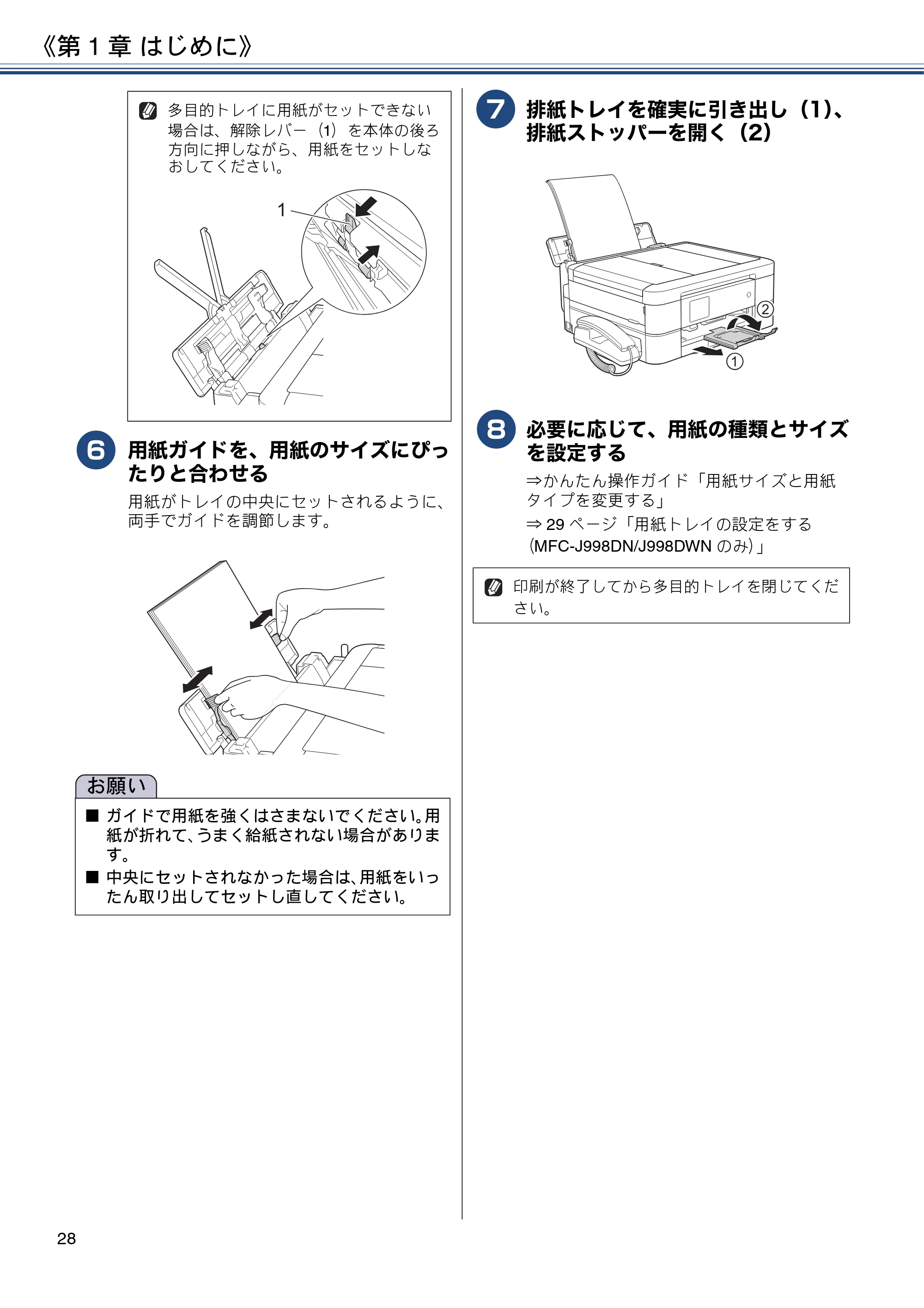 《第1章 はじめに》

多目的トレイに用紙がセットできない場合は、解除レバー（1）を本体の後ろ方向に押しながら、用紙をセットしなおしてください。

1

6 用紙ガイドを、用紙のサイズにぴったりと合わせる

用紙がトレイの中央にセットされるように、両手でガイドを調節します。

お願い

■ ガイドで用紙を強くはさまないでください。用紙が折れて、うまく給紙されない場合があります。

■ 中央にセットされなかった場合は、用紙をいったん取り出してセットし直してください。

7 排紙トレイを確実に引き出し（1）、排紙ストッパーを開く（2）

2

1

8 必要に応じて、用紙の種類とサイズを設定する

⇒かんたん操作ガイド「用紙サイズと用紙タイプを変更する」

⇒29ページ「用紙トレイの設定をする（MFC-J998DN/J998DWNのみ）」

印刷が終了してから多目的トレイを閉じてください。

28