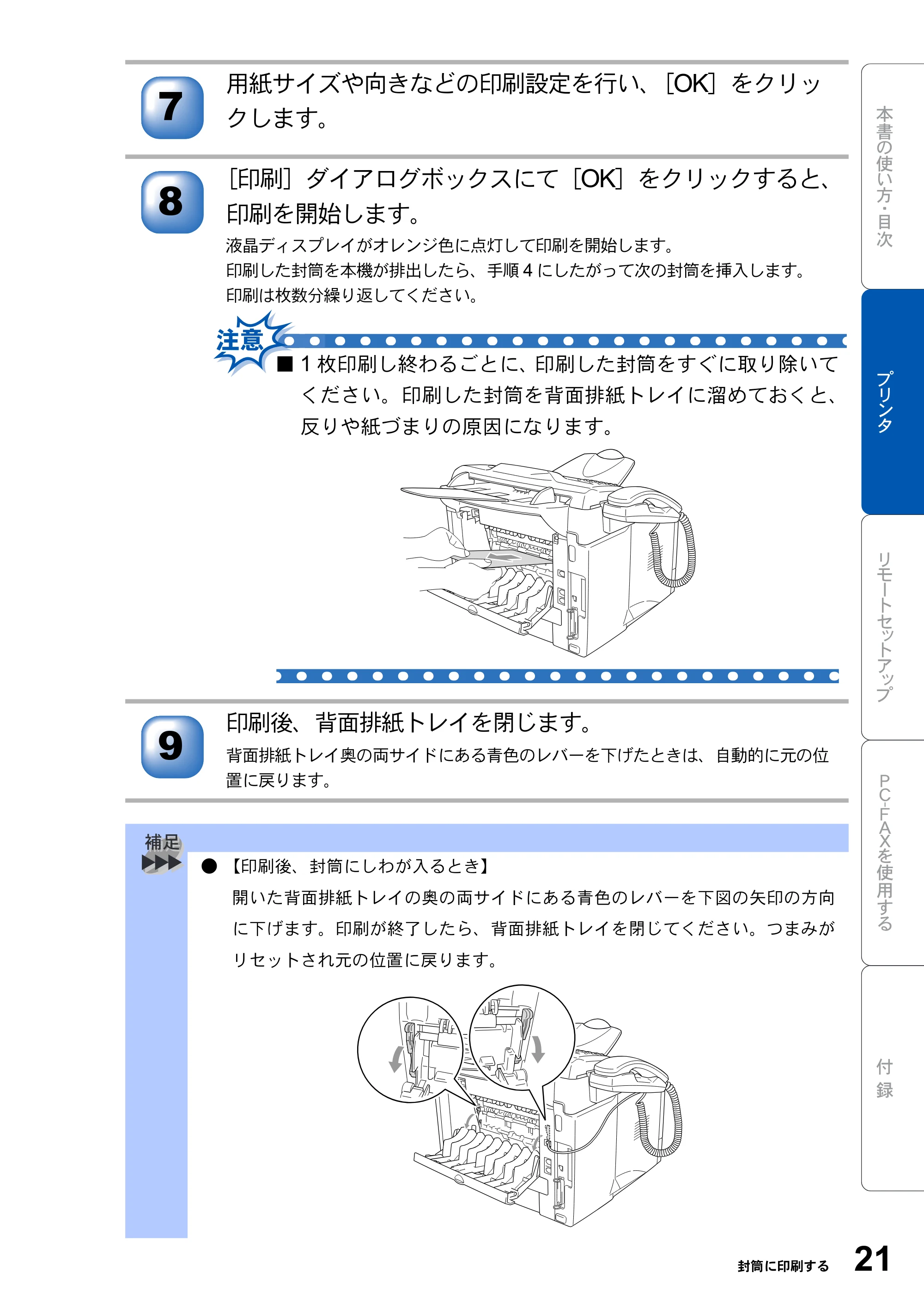 7 用紙サイズや向きなどの印刷設定を行い、[OK] をクリックします。

8 [印刷] ダイアログボックスにて [OK] をクリックすると、印刷を開始します。

液晶ディスプレイがオレンジ色に点灯して印刷を開始します。
印刷した封筒を本機が排出したら、手順 4 にしたがって次の封筒を挿入します。
印刷は枚数分繰り返してください。

注意

■ 1 枚印刷し終わるごとに、印刷した封筒をすぐに取り除いてください。印刷した封筒を背面排紙トレイに溜めておくと、反りや紙づまりの原因になります。

9 印刷後、背面排紙トレイを閉じます。

背面排紙トレイ奥の両サイドにある青色のレバーを下げたときは、自動的に元の位置に戻ります。

補足

● 【印刷後、封筒にしわが入るとき】
開いた背面排紙トレイの奥の両サイドにある青色のレバーを下図の矢印の方向に下げます。印刷が終了したら、背面排紙トレイを閉じてください。つまみがリセットされ元の位置に戻ります。

本書の使い方・目次

プリンタ

リモートセットアップ

PC-FAXを使用する

付録

封筒に印刷する 21