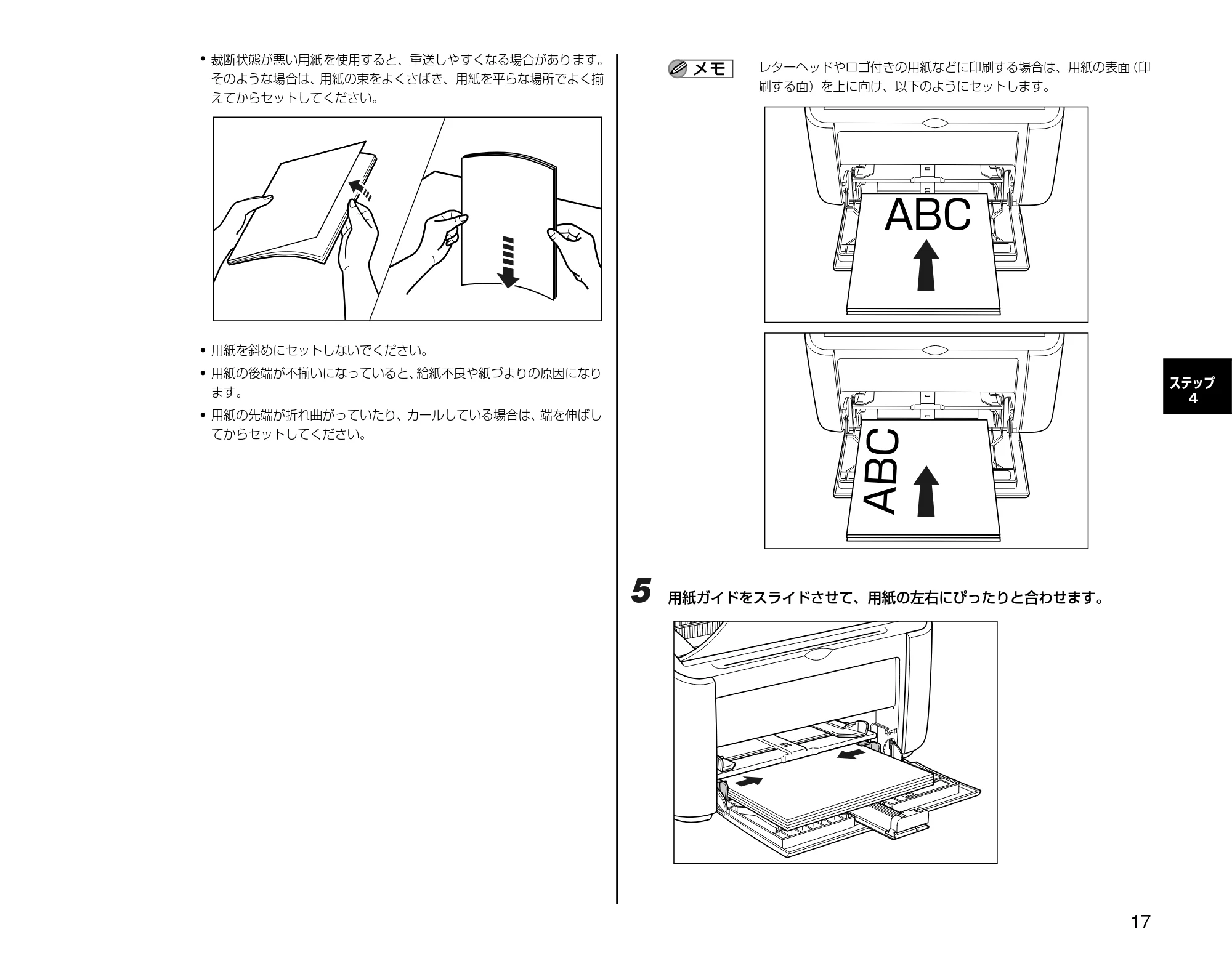 • 裁断状態が悪い用紙を使用すると、重送しやすくなる場合があります。そのような場合は、用紙の束をよくさばき、用紙を平らな場所でよく揃えてからセットしてください。

• 用紙を斜めにセットしないでください。
• 用紙の後端が不揃いになっていると、給紙不良や紙づまりの原因になります。
• 用紙の先端が折れ曲がっていたり、カールしている場合は、端を伸ばしてからセットしてください。

メモ

レターヘッドやロゴ付きの用紙などに印刷する場合は、用紙の表面(印刷する面)を上に向け、以下のようにセットします。

ABC

ABC

5 用紙ガイドをスライドさせて、用紙の左右にぴったりと合わせます。

ステップ
4

17