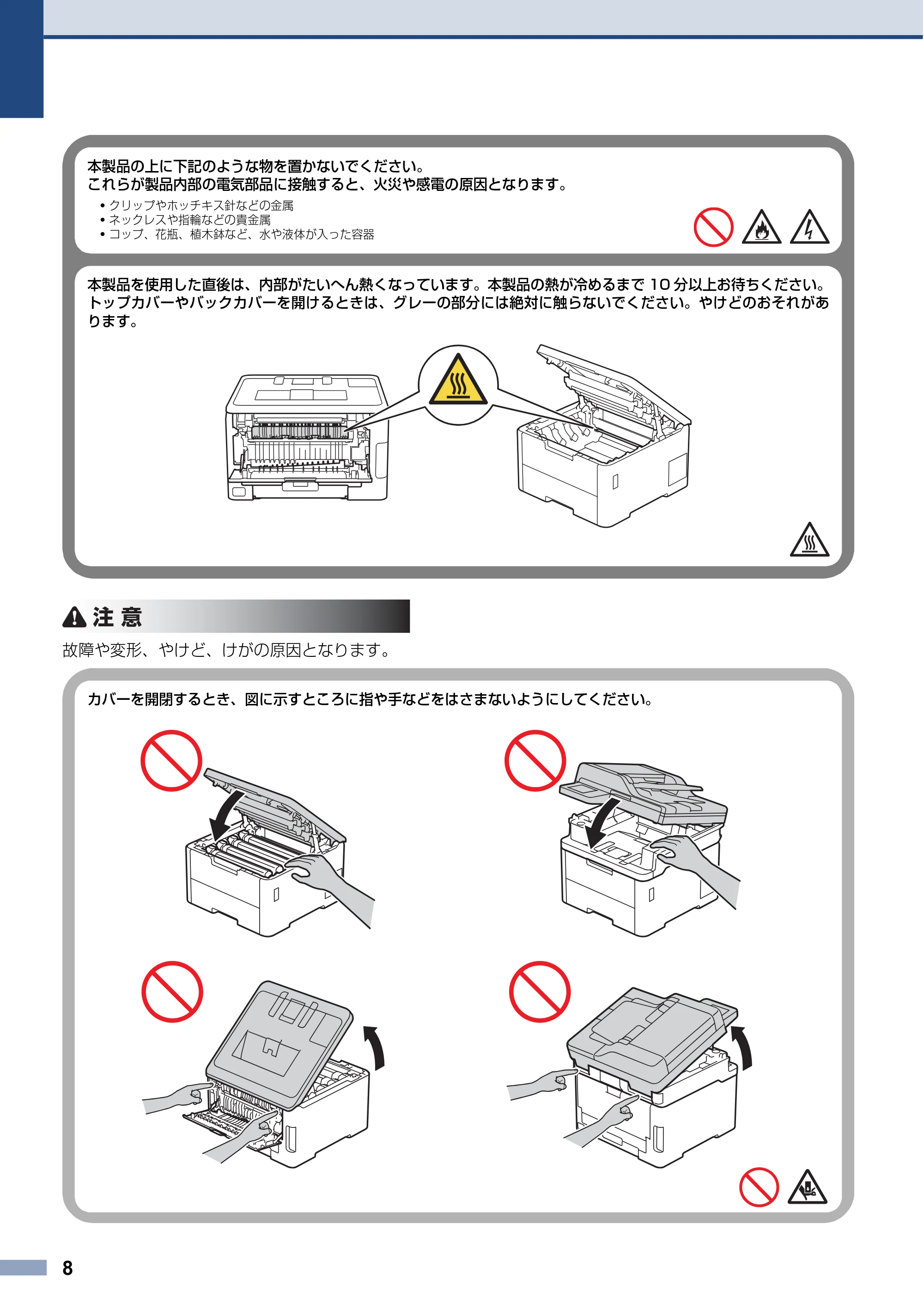 本製品の上に下記のような物を置かないでください。
これらが製品内部の電気部品に接触すると、火災や感電の原因となります。

• クリップやホッチキス針などの金属
• ネックレスや指輪などの貴金属
• コップ、花瓶、植木鉢など、水や液体が入った容器

本製品を使用した直後は、内部がたいへん熱くなっています。本製品の熱が冷めるまで10分以上お待ちください。トップカバーやバックカバーを開けるときは、グレーの部分には絶対に触らないでください。やけどのおそれがあります。

注 意

故障や変形、やけど、けがの原因となります。

カバーを開閉するとき、図に示すところに指や手などをはさまないようにしてください。

8