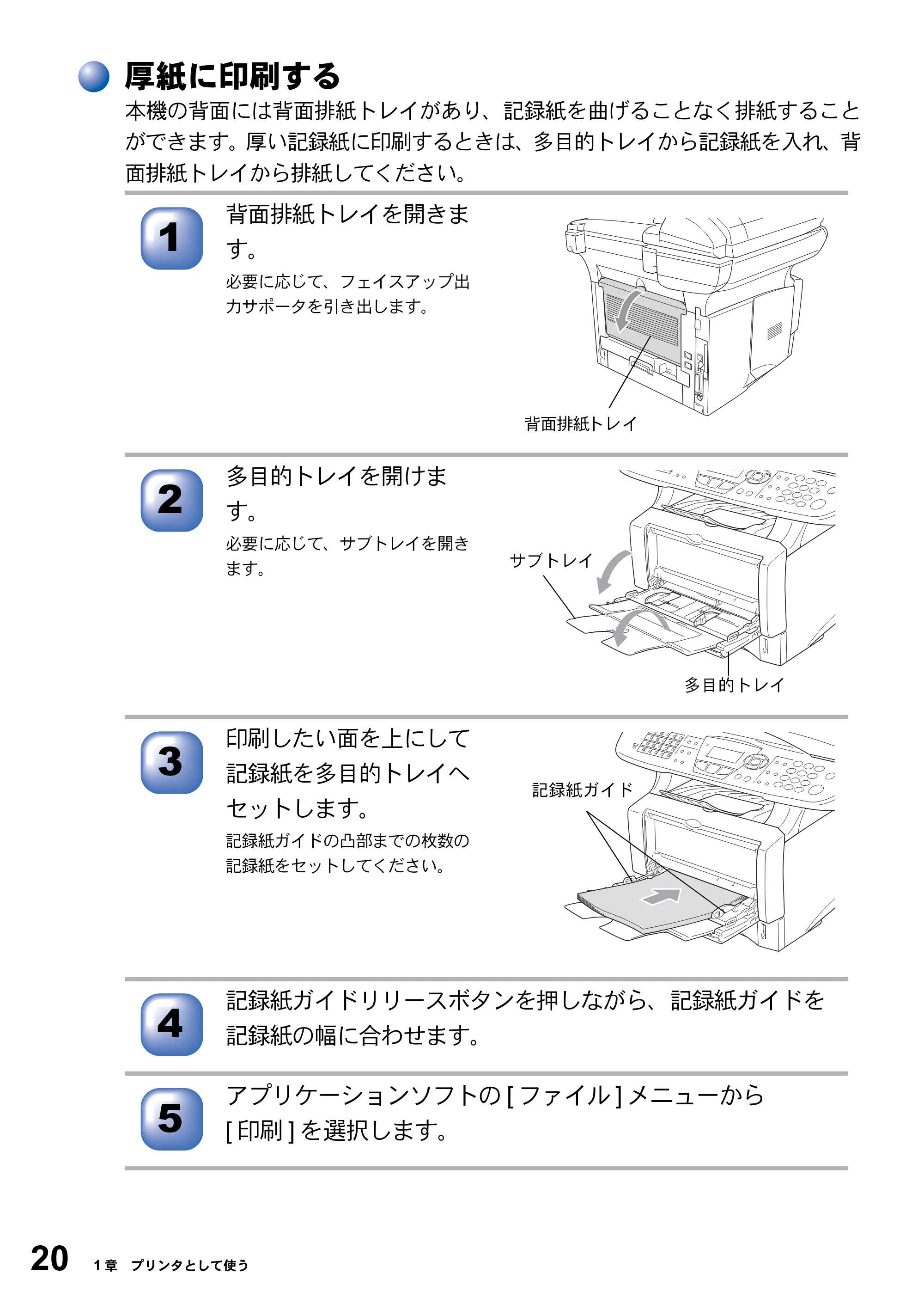 厚紙に印刷する

本機の背面には背面排紙トレイがあり、記録紙を曲げることなく排紙することができます。厚い記録紙に印刷するときは、多目的トレイから記録紙を入れ、背面排紙トレイから排紙してください。

1

背面排紙トレイを開きます。

必要に応じて、フェイスアップ出力サポータを引き出します。

背面排紙トレイ

2

多目的トレイを開けます。

必要に応じて、サブトレイを開きます。

サブトレイ

多目的トレイ

3

印刷したい面を上にして記録紙を多目的トレイへセットします。

記録紙ガイドの凸部までの枚数の記録紙をセットしてください。

記録紙ガイド

4

記録紙ガイドリリースボタンを押しながら、記録紙ガイドを記録紙の幅に合わせます。

5

アプリケーションソフトの[ファイル]メニューから[印刷]を選択します。

20 1章 プリンタとして使う