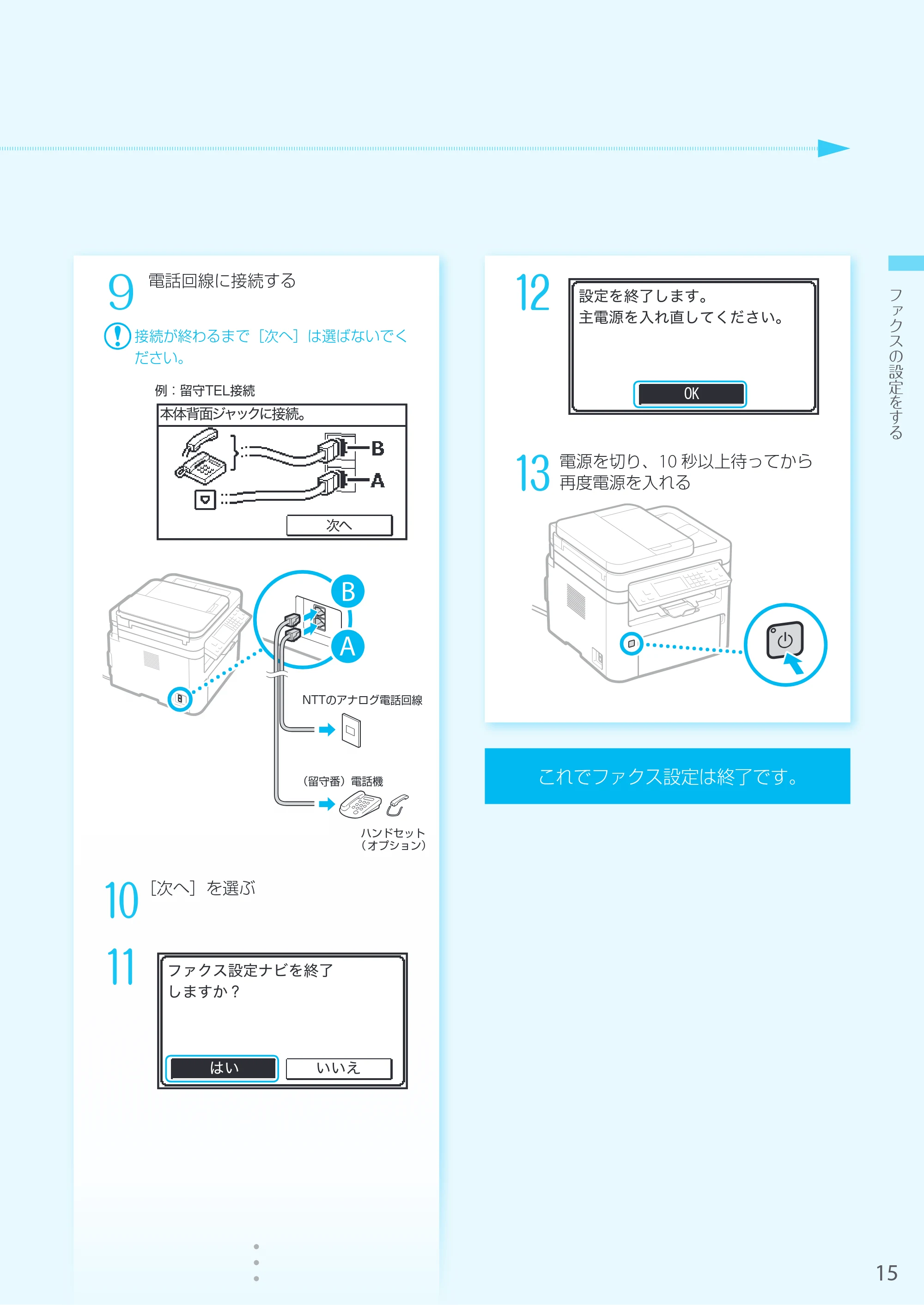 9 電話回線に接続する

接続が終わるまで［次へ］は選ばないでください。

例：留守TEL接続

本体背面ジャックに接続。

B

A

次へ

B

A

NTTのアナログ電話回線

（留守番）電話機

ハンドセット
（オプション）

10 ［次へ］を選ぶ

11

ファクス設定ナビを終了しますか？

はい いいえ

12

設定を終了します。
主電源を入れ直してください。

OK

13 電源を切り、10秒以上待ってから再度電源を入れる

これでファクス設定は終了です。

ファクスの設定をする

15