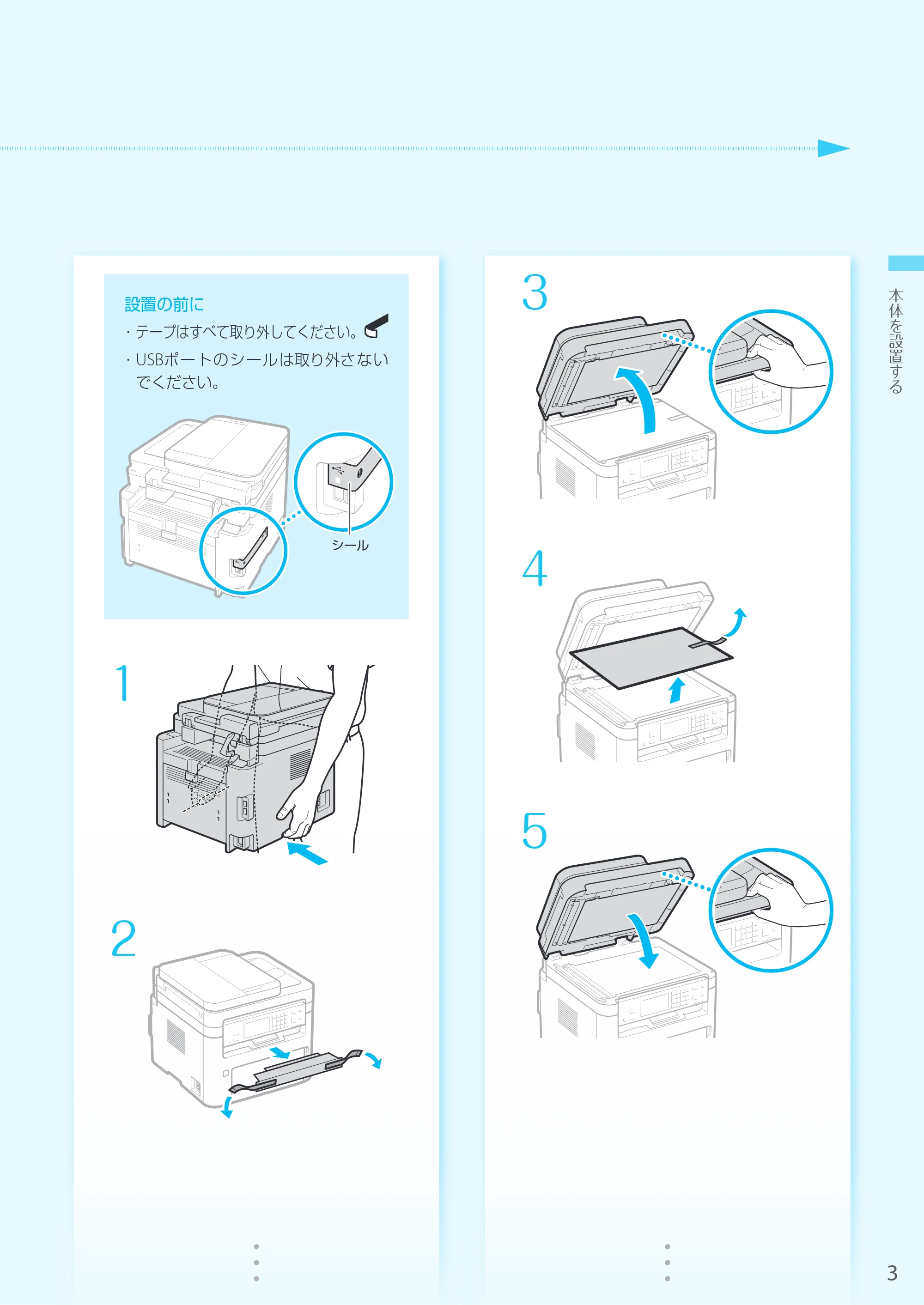 設置の前に
・テープはすべて取り外してください。
・USBポートのシールは取り外さないでください。

シール

1

2

3

4

5

本体を設置する

3