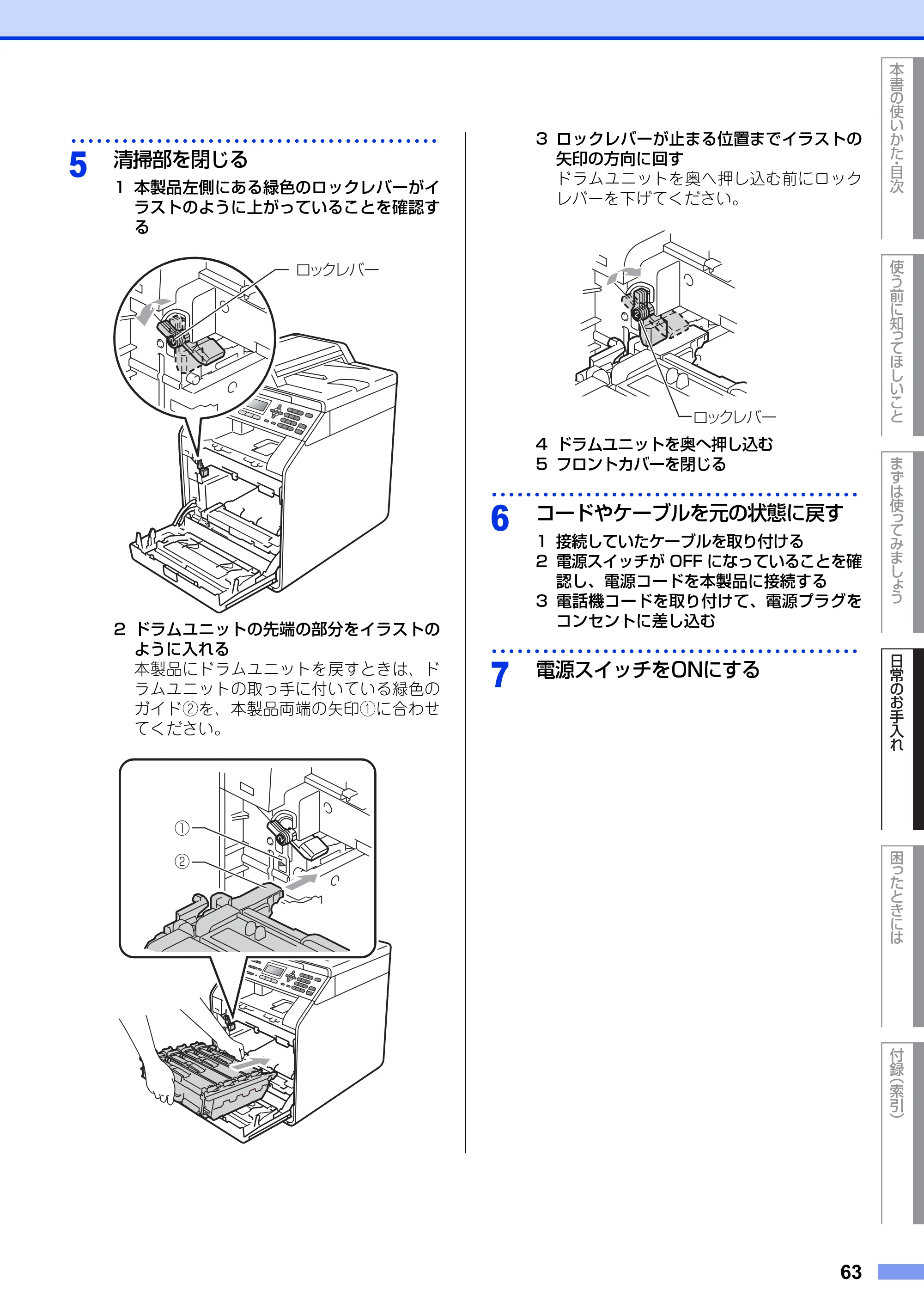 5 清掃部を閉じる

1 本製品左側にある緑色のロックレバーがイラストのように上がっていることを確認する

ロックレバー

2 ドラムユニットの先端の部分をイラストのように入れる

本製品にドラムユニットを戻すときは、ドラムユニットの取っ手に付いている緑色のガイド②を、本製品両端の矢印①に合わせてください。

①
②

3 ロックレバーが止まる位置までイラストの矢印の方向に回す

ドラムユニットを奥へ押し込む前にロックレバーを下げてください。

ロックレバー

4 ドラムユニットを奥へ押し込む
5 フロントカバーを閉じる

6 コードやケーブルを元の状態に戻す

1 接続していたケーブルを取り付ける
2 電源スイッチがOFFになっていることを確認し、電源コードを本製品に接続する
3 電話機コードを取り付けて、電源プラグをコンセントに差し込む

7 電源スイッチをONにする

本書の使いかた・目次
使う前に知ってほしいこと
まずは使ってみましょう
日常のお手入れ
困ったときには
付録(索引)

63