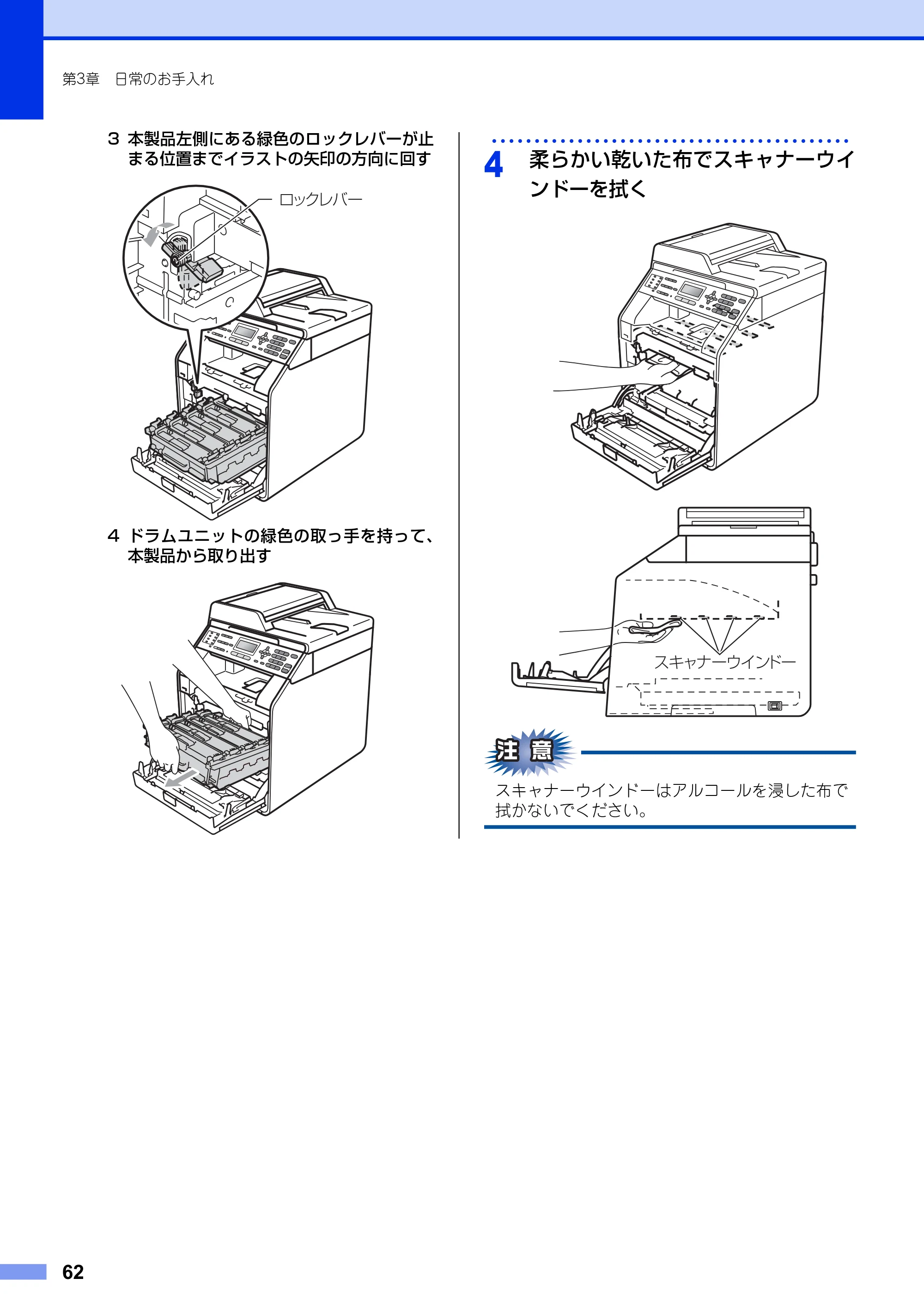 第3章　日常のお手入れ

3 本製品左側にある緑色のロックレバーが止まる位置までイラストの矢印の方向に回す

ロックレバー

4 ドラムユニットの緑色の取っ手を持って、本製品から取り出す

4 柔らかい乾いた布でスキャナーウインドーを拭く

スキャナーウインドー

注意

スキャナーウインドーはアルコールを浸した布で拭かないでください。

62