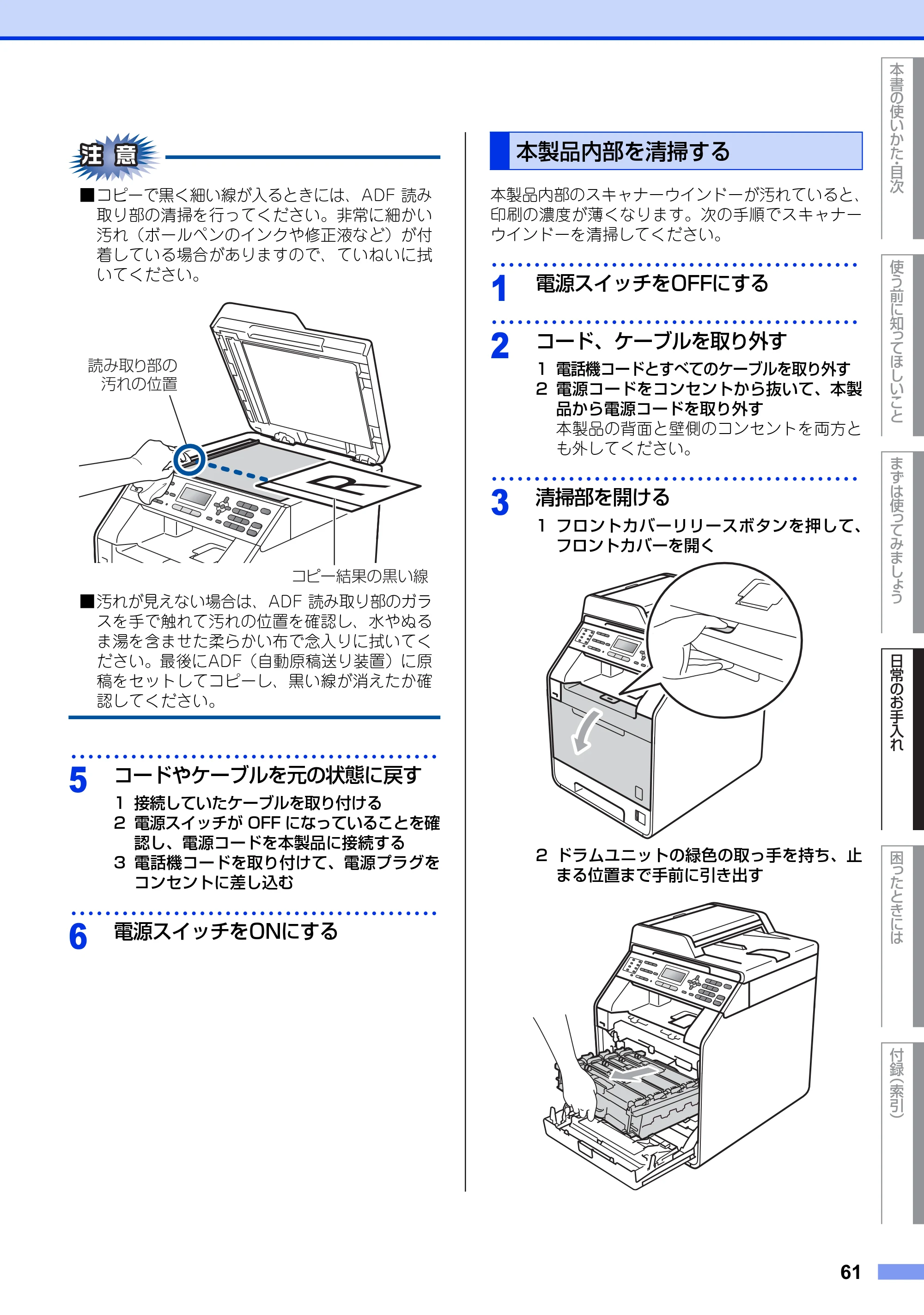 注意

■コピーで黒く細い線が入るときには、ADF読み取り部の清掃を行ってください。非常に細かい汚れ（ボールペンのインクや修正液など）が付着している場合がありますので、ていねいに拭いてください。

読み取り部の
汚れの位置

コピー結果の黒い線

■汚れが見えない場合は、ADF読み取り部のガラスを手で触れて汚れの位置を確認し、水やぬるま湯を含ませた柔らかい布で念入りに拭いてください。最後にADF（自動原稿送り装置）に原稿をセットしてコピーし、黒い線が消えたか確認してください。

5 コードやケーブルを元の状態に戻す
1 接続していたケーブルを取り付ける
2 電源スイッチがOFFになっていることを確認し、電源コードを本製品に接続する
3 電話機コードを取り付けて、電源プラグをコンセントに差し込む

6 電源スイッチをONにする

本製品内部を清掃する

本製品内部のスキャナーウインドーが汚れていると、印刷の濃度が薄くなります。次の手順でスキャナーウインドーを清掃してください。

1 電源スイッチをOFFにする

2 コード、ケーブルを取り外す
1 電話機コードとすべてのケーブルを取り外す
2 電源コードをコンセントから抜いて、本製品から電源コードを取り外す
本製品の背面と壁側のコンセントを両方とも外してください。

3 清掃部を開ける
1 フロントカバーリリースボタンを押して、フロントカバーを開く

2 ドラムユニットの緑色の取っ手を持ち、止まる位置まで手前に引き出す

本書の使いかた・目次
使う前に知ってほしいこと
まずは使ってみましょう
日常のお手入れ
困ったときには
付録（索引）

61