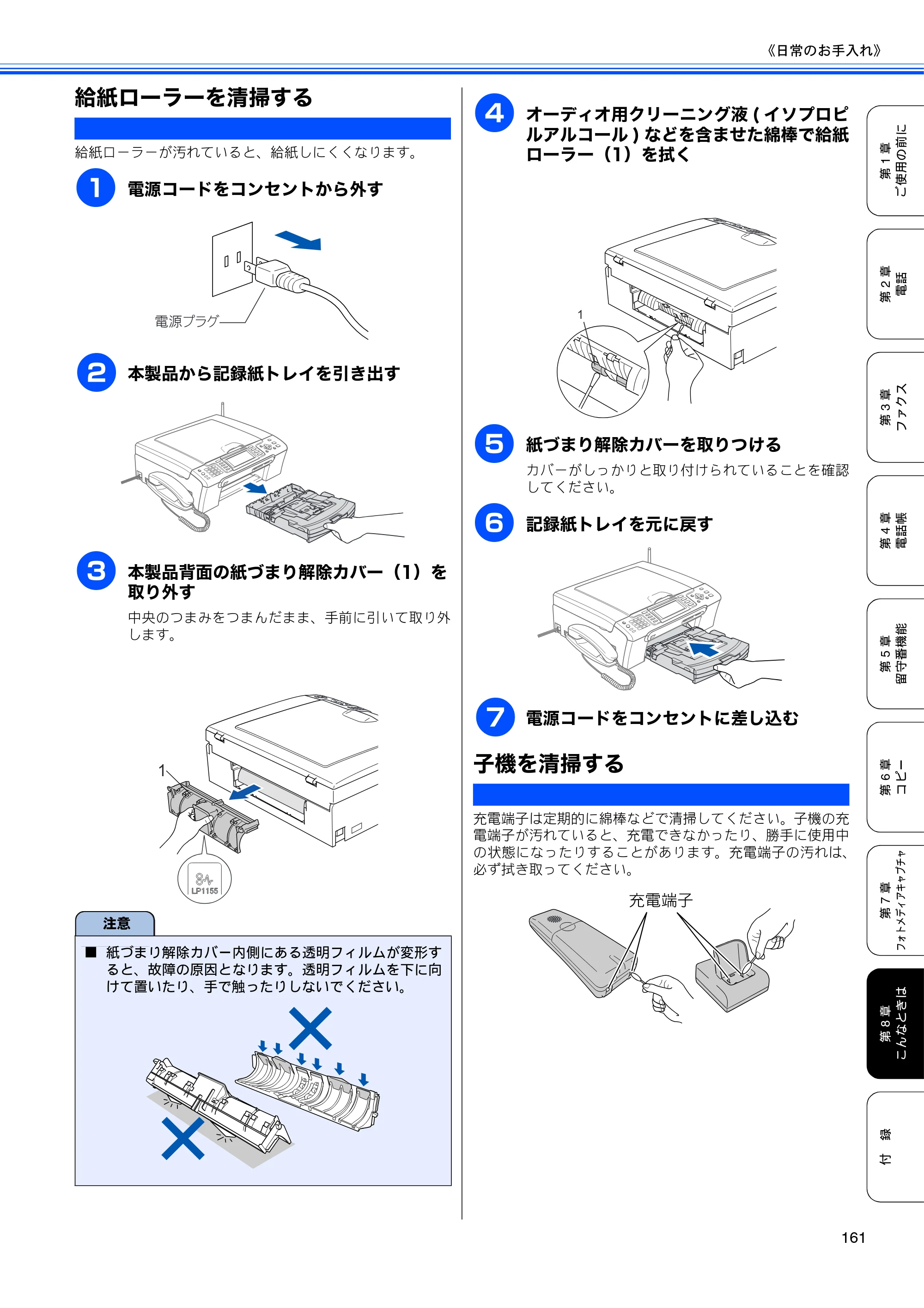 《日常のお手入れ》

給紙ローラーを清掃する

給紙ローラーが汚れていると、給紙しにくくなります。

1 電源コードをコンセントから外す

電源プラグ

2 本製品から記録紙トレイを引き出す

3 本製品背面の紙づまり解除カバー（1）を取り外す

中央のつまみをつまんだまま、手前に引いて取り外します。

1

LP1155

注意

■ 紙づまり解除カバー内側にある透明フィルムが変形すると、故障の原因となります。透明フィルムを下に向けて置いたり、手で触ったりしないでください。

4 オーディオ用クリーニング液(イソプロピルアルコール)などを含ませた綿棒で給紙ローラー（1）を拭く

1

5 紙づまり解除カバーを取りつける

カバーがしっかりと取り付けられていることを確認してください。

6 記録紙トレイを元に戻す

7 電源コードをコンセントに差し込む

子機を清掃する

充電端子は定期的に綿棒などで清掃してください。子機の充電端子が汚れていると、充電できなかったり、勝手に使用中の状態になったりすることがあります。充電端子の汚れは、必ず拭き取ってください。

充電端子

第1章 ご使用の前に
第2章 電話
第3章 ファクス
第4章 電話帳
第5章 留守番機能
第6章 コピー
第7章 フォトメディアキャプチャ
第8章 こんなときは
付録

161