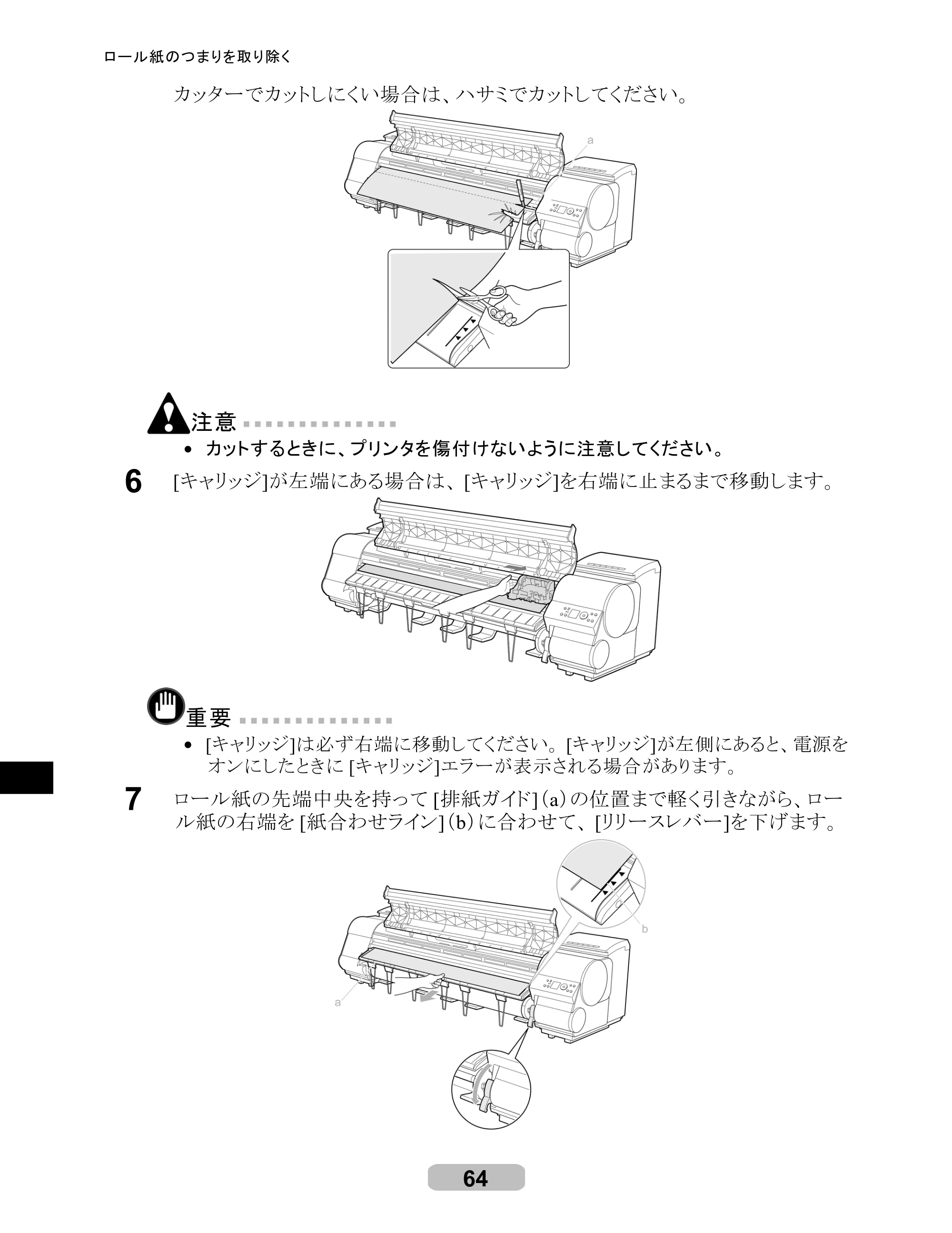 ロール紙のつまりを取り除く

カッターでカットしにくい場合は、ハサミでカットしてください。

a

注意

• カットするときに、プリンタを傷付けないように注意してください。

6 [キャリッジ]が左端にある場合は、[キャリッジ]を右端に止まるまで移動します。

重要

• [キャリッジ]は必ず右端に移動してください。[キャリッジ]が左側にあると、電源をオンにしたときに[キャリッジ]エラーが表示される場合があります。

7 ロール紙の先端中央を持って[排紙ガイド](a)の位置まで軽く引きながら、ロール紙の右端を[紙合わせライン](b)に合わせて、[リリースレバー]を下げます。

b

a

64