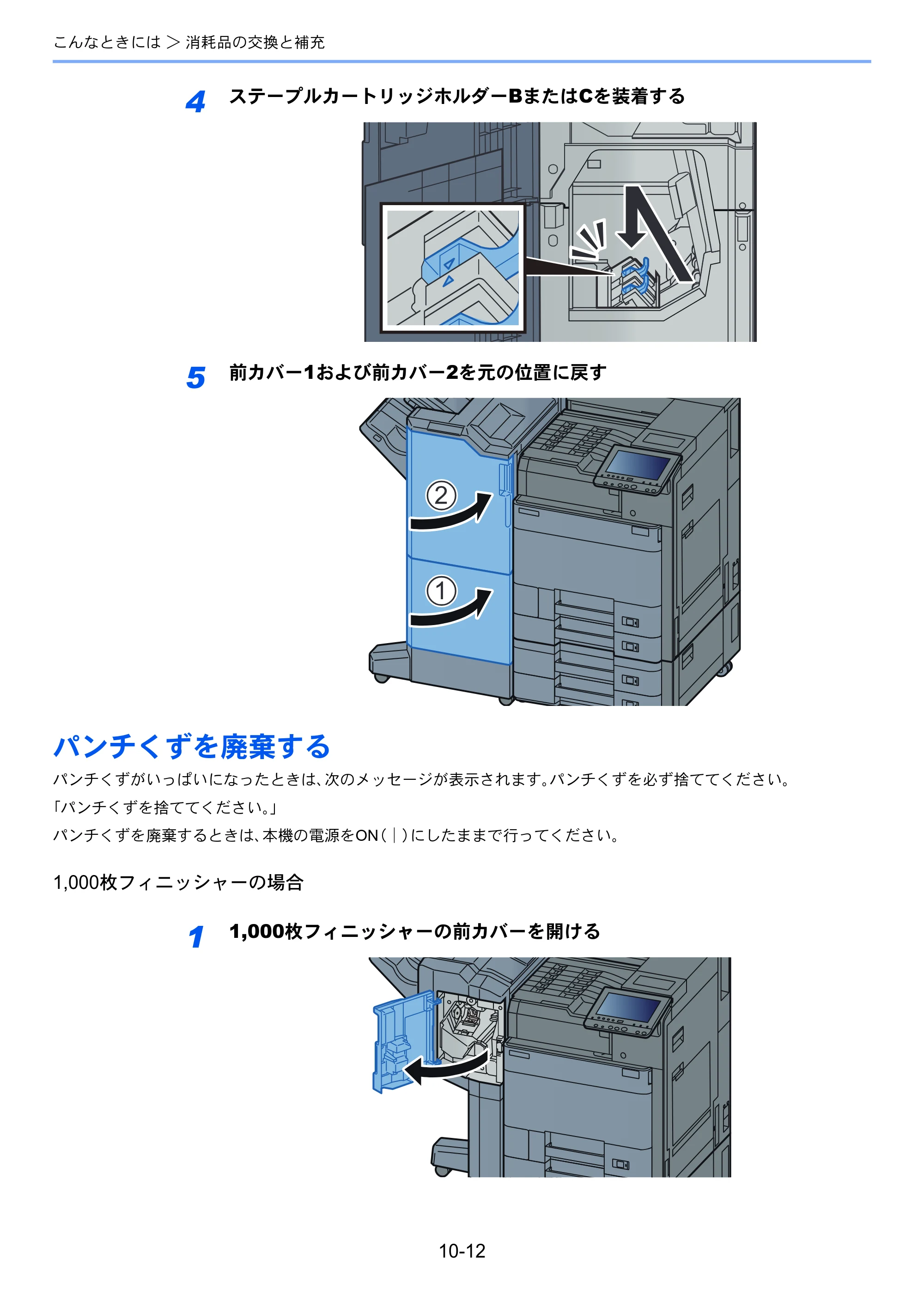 こんなときには > 消耗品の交換と補充

4 ステープルカートリッジホルダーBまたはCを装着する

5 前カバー1および前カバー2を元の位置に戻す

②

①

パンチくずを廃棄する

パンチくずがいっぱいになったときは、次のメッセージが表示されます。パンチくずを必ず捨ててください。

「パンチくずを捨ててください。」

パンチくずを廃棄するときは、本機の電源をON(|)にしたままで行ってください。

1,000枚フィニッシャーの場合

1 1,000枚フィニッシャーの前カバーを開ける

10-12