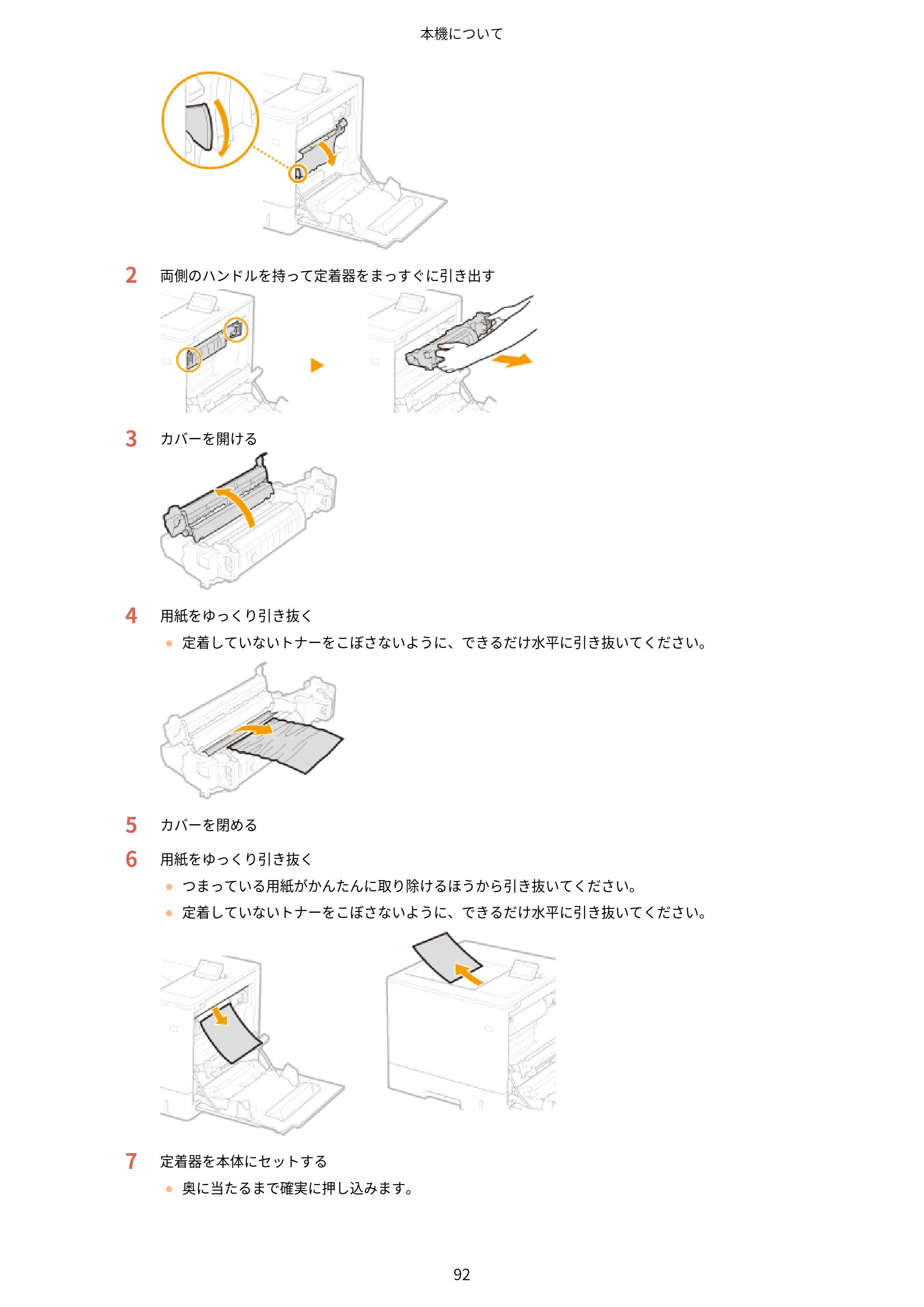 本機について

2 両側のハンドルを持って定着器をまっすぐに引き出す

3 カバーを開ける

4 用紙をゆっくり引き抜く

• 定着していないトナーをこぼさないように、できるだけ水平に引き抜いてください。

5 カバーを閉める

6 用紙をゆっくり引き抜く

• つまっている用紙がかんたんに取り除けるほうから引き抜いてください。
• 定着していないトナーをこぼさないように、できるだけ水平に引き抜いてください。

7 定着器を本体にセットする

• 奥に当たるまで確実に押し込みます。

92