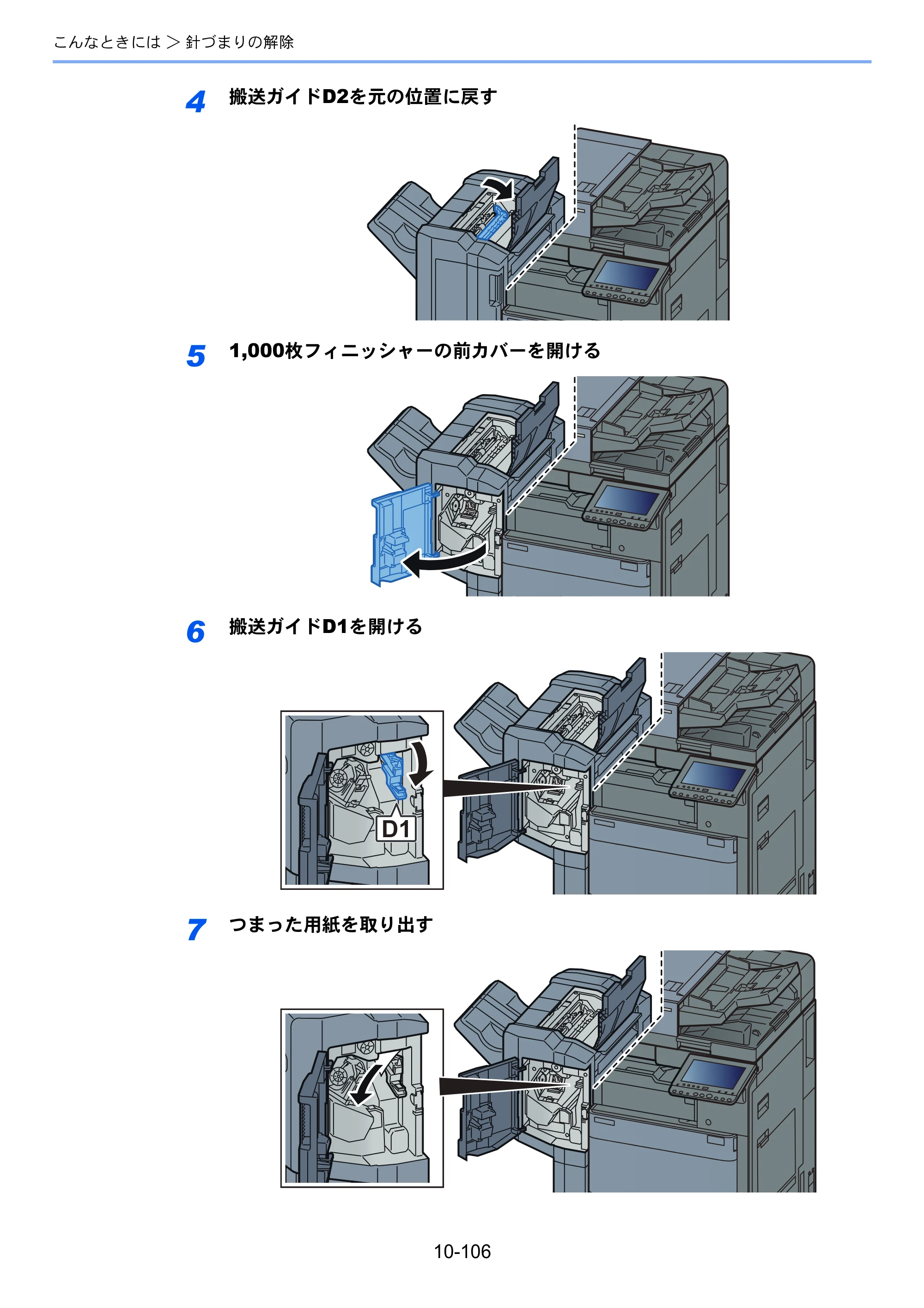 こんなときには ＞ 針づまりの解除

4 搬送ガイドD2を元の位置に戻す

5 1,000枚フィニッシャーの前カバーを開ける

6 搬送ガイドD1を開ける

D1

7 つまった用紙を取り出す

10-106