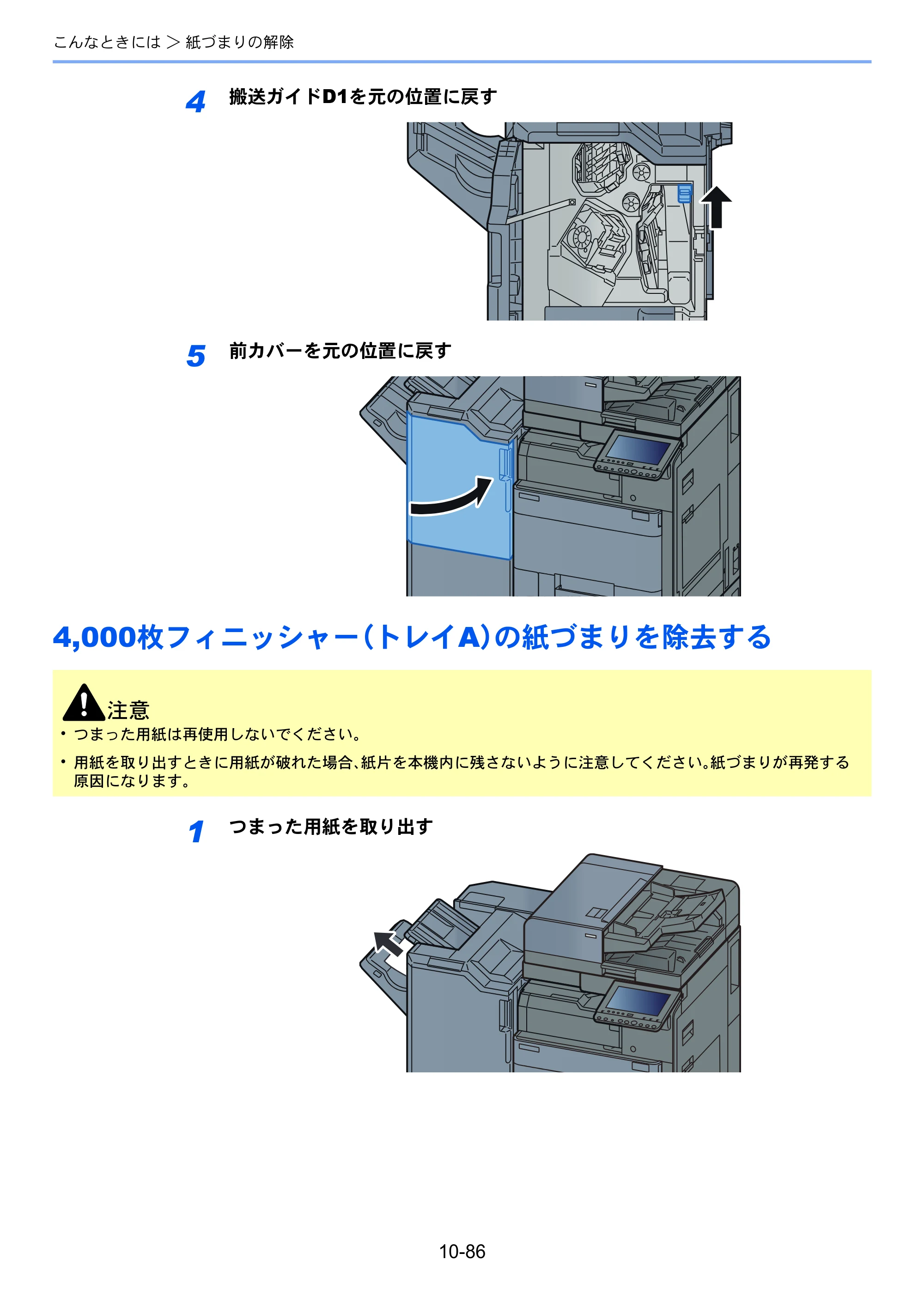 こんなときには > 紙づまりの解除

4 搬送ガイドD1を元の位置に戻す

5 前カバーを元の位置に戻す

4,000枚フィニッシャー(トレイA)の紙づまりを除去する

注意

• つまった用紙は再使用しないでください。

• 用紙を取り出すときに用紙が破れた場合、紙片を本機内に残さないように注意してください。紙づまりが再発する原因になります。

1 つまった用紙を取り出す

10-86