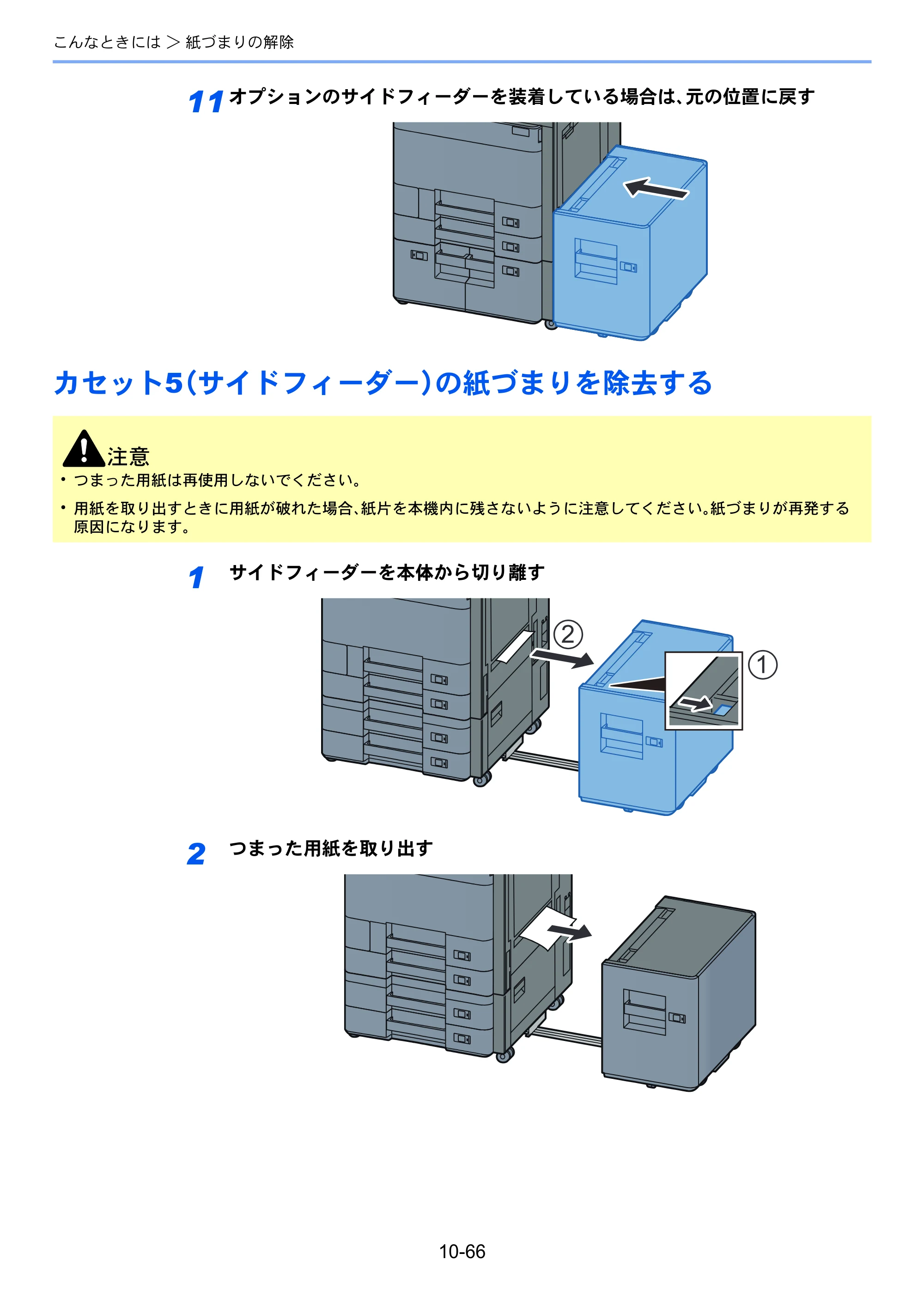 こんなときには > 紙づまりの解除

11 オプションのサイドフィーダーを装着している場合は、元の位置に戻す

カセット5(サイドフィーダー)の紙づまりを除去する

注意

• つまった用紙は再使用しないでください。
• 用紙を取り出すときに用紙が破れた場合、紙片を本機内に残さないように注意してください。紙づまりが再発する原因になります。

1 サイドフィーダーを本体から切り離す

②

①

2 つまった用紙を取り出す

10-66