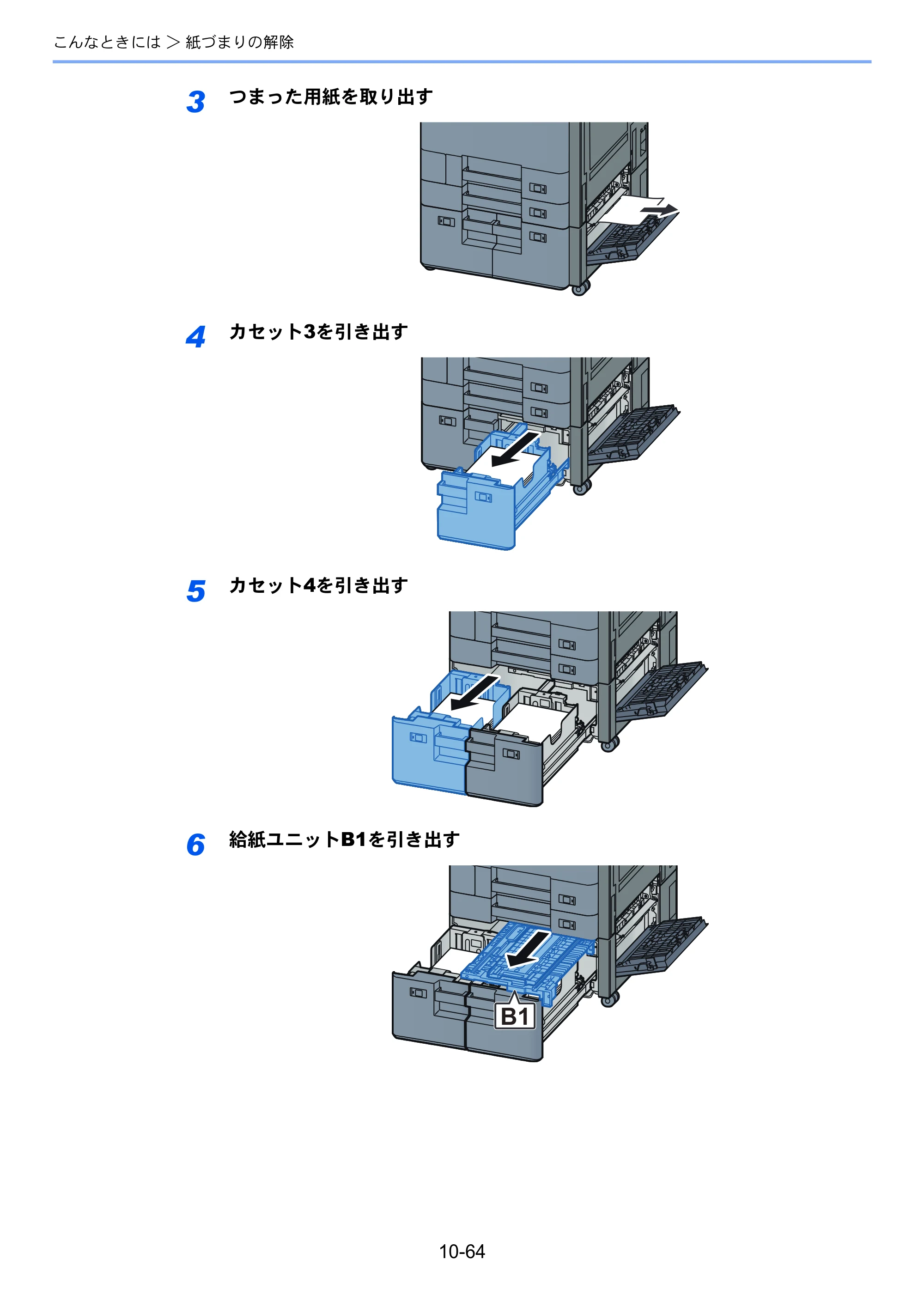 こんなときには ＞ 紙づまりの解除

3 つまった用紙を取り出す

4 カセット3を引き出す

5 カセット4を引き出す

6 給紙ユニットB1を引き出す

B1

10-64