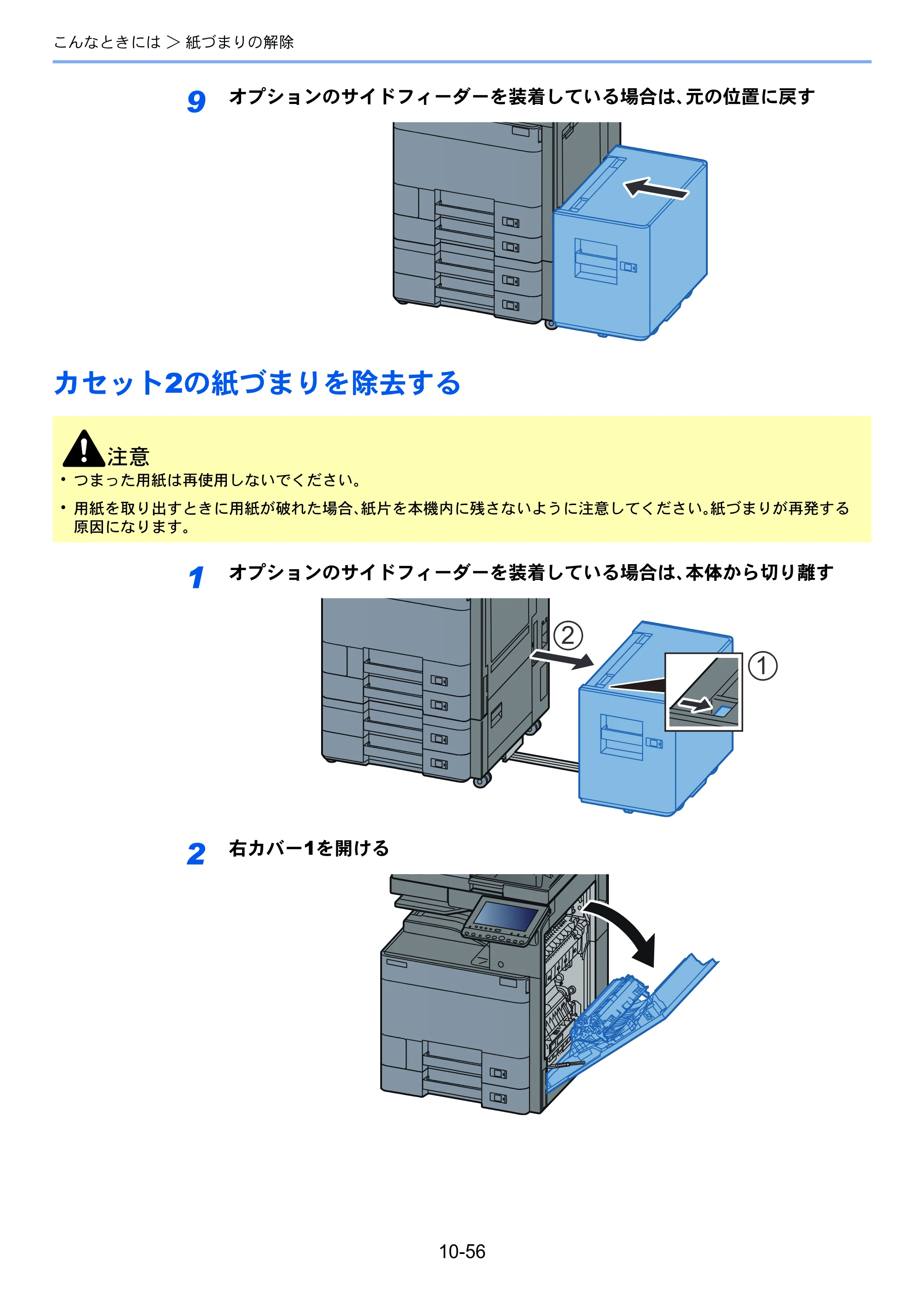 こんなときには > 紙づまりの解除

9 オプションのサイドフィーダーを装着している場合は、元の位置に戻す

カセット2の紙づまりを除去する

注意

• つまった用紙は再使用しないでください。

• 用紙を取り出すときに用紙が破れた場合、紙片を本機内に残さないように注意してください。紙づまりが再発する原因になります。

1 オプションのサイドフィーダーを装着している場合は、本体から切り離す

②

①

2 右カバー1を開ける

10-56